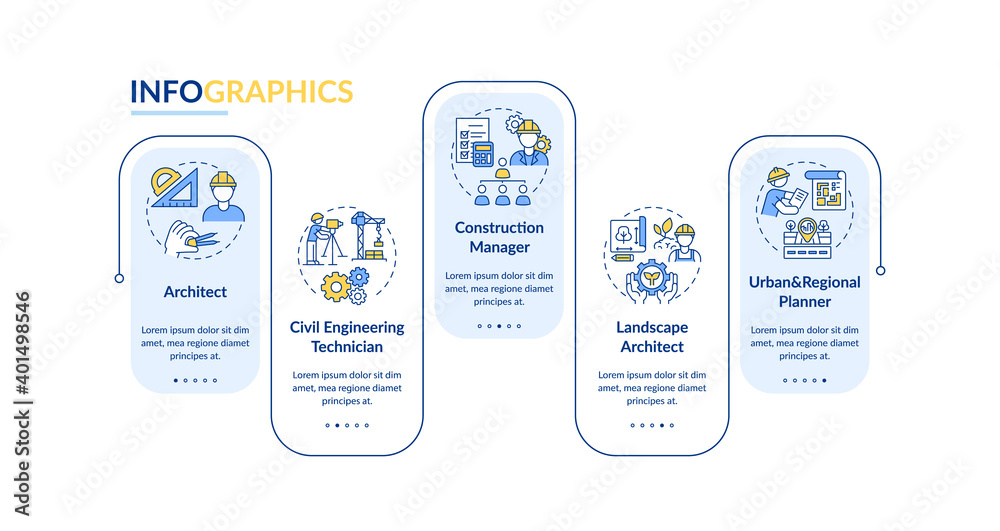 INFOGRAPHICS

Architect

Lorem ipsum dolor sit dim amet, mea regione diamet principes at.

Civil Engineering Technician

Lorem ipsum dolor sit dim amet, mea regione diamet principes at.

Construction Manager

Lorem ipsum dolor sit dim amet, mea regione diamet principes at.

Landscape Architect

Lorem ipsum dolor sit dim amet, mea regione diamet principes at.

Urban&Regional Planner

Lorem ipsum dolor sit dim amet, mea regione diamet principes at.

Adobe Stock | #401498546