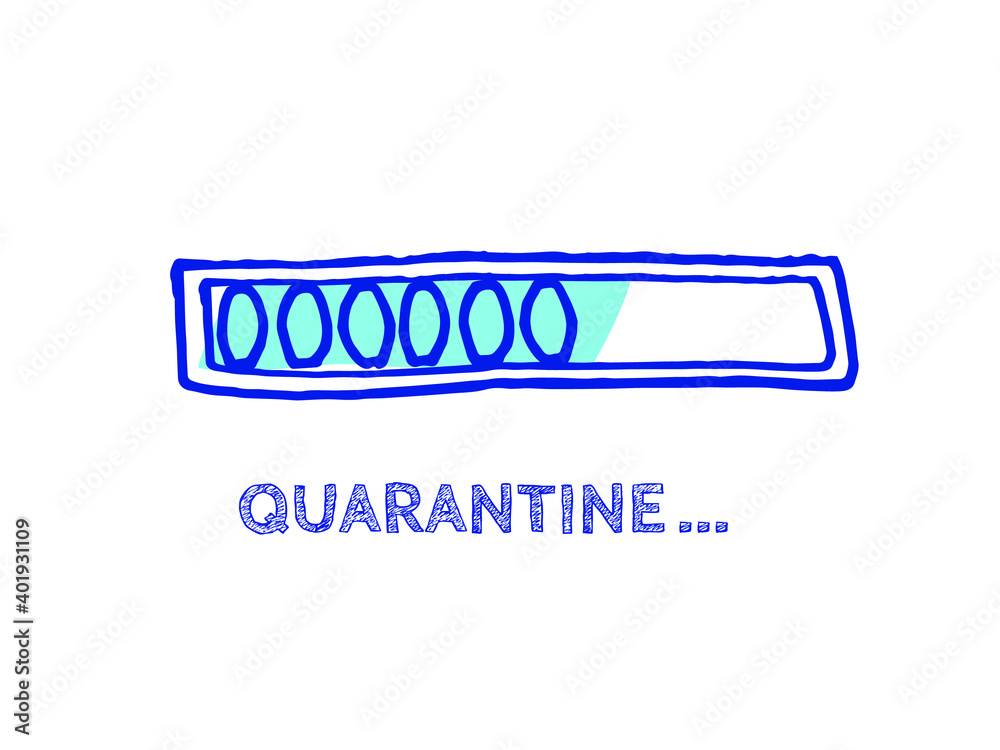 QUARANTINE...

Adobe Stock | #401931109