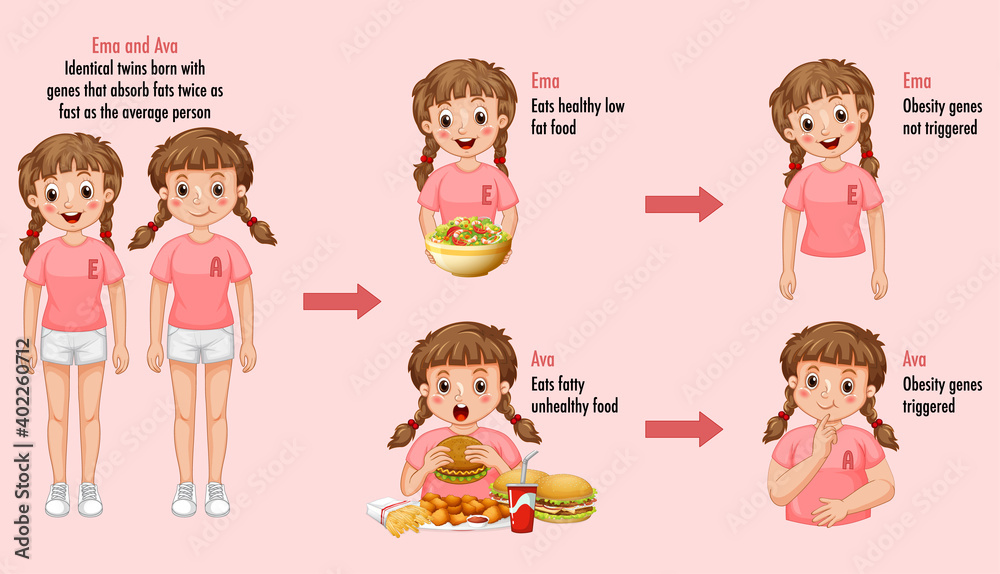 Ema and Ava
Identical twins born with genes that absorb fats twice as fast as the average person

E
A

Ema
Eats healthy low fat food

E

Ema
Obesity genes not triggered

E

Ava
Eats fatty unhealthy food

Ava
Obesity genes triggered

A

Adobe Stock | #402260712