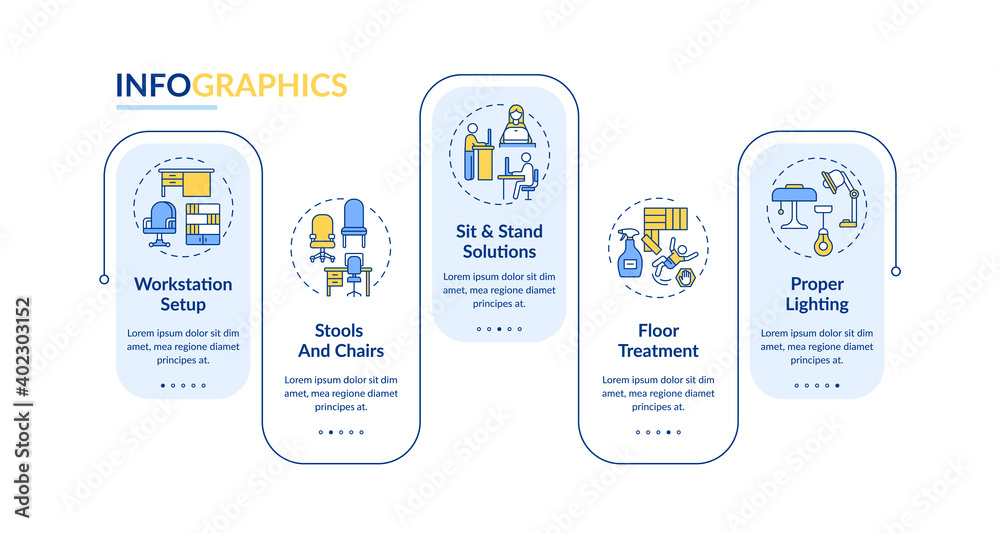 INFOGRAPHICS

Workstation Setup

Lorem ipsum dolor sit dim amet, mea regione diamet principes at.

Stools And Chairs

Lorem ipsum dolor sit dim amet, mea regione diamet principes at.

Sit & Stand Solutions

Lorem ipsum dolor sit dim amet, mea regione diamet principes at.

Floor Treatment

Lorem ipsum dolor sit dim amet, mea regione diamet principes at.

Proper Lighting

Lorem ipsum dolor sit dim amet, mea regione diamet principes at.

Adobe Stock | #402303152