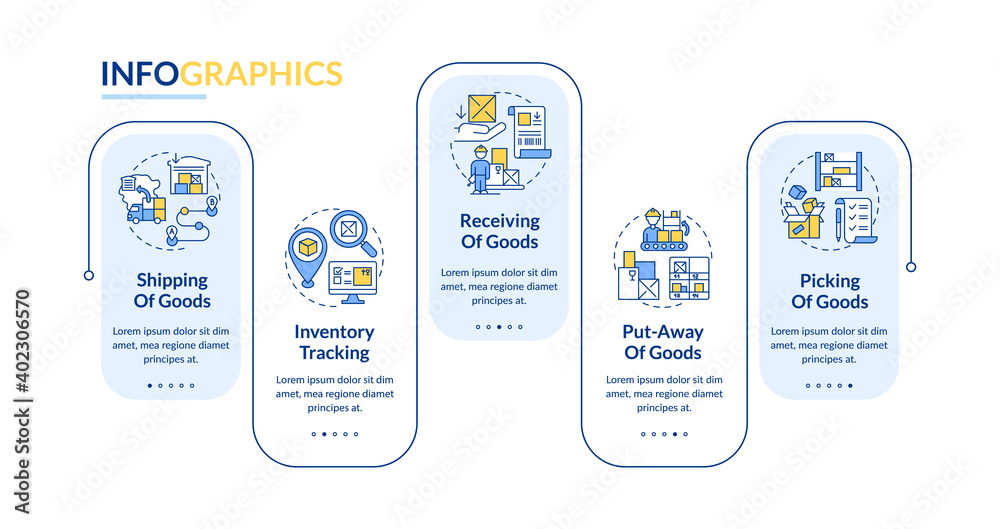 INFOGRAPHICS

Shipping Of Goods

Lorem ipsum dolor sit dim amet, mea regione diamet principes at.

Inventory Tracking

Lorem ipsum dolor sit dim amet, mea regione diamet principes at.

Receiving Of Goods

Lorem ipsum dolor sit dim amet, mea regione diamet principes at.

Put-Away Of Goods

Lorem ipsum dolor sit dim amet, mea regione diamet principes at.

Picking Of Goods

Lorem ipsum dolor sit dim amet, mea regione diamet principes at.

Adobe Stock | #402306570