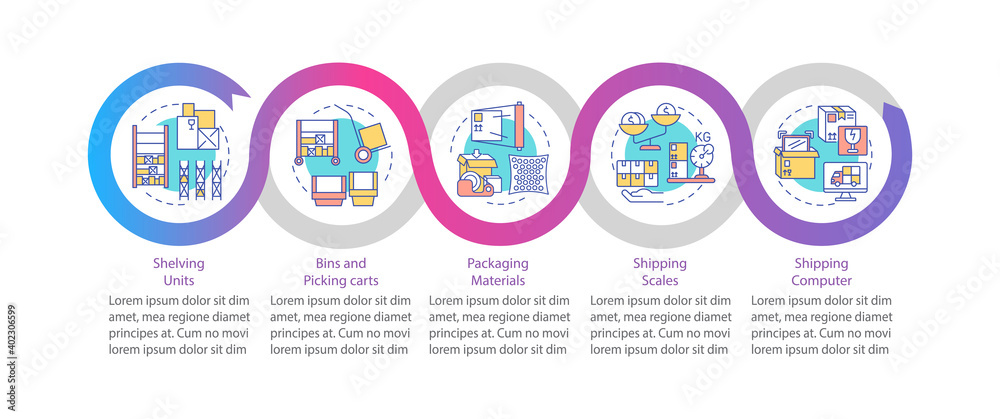 KG

Shelving Units
Lorem ipsum dolor sit dim amet, mea regione diamet principes at. Cum no movi lorem ipsum dolor sit dim

Bins and Picking carts
Lorem ipsum dolor sit dim amet, mea regione diamet principes at. Cum no movi lorem ipsum dolor sit dim

Packaging Materials
Lorem ipsum dolor sit dim amet, mea regione diamet principes at. Cum no movi lorem ipsum dolor sit dim

Shipping Scales
Lorem ipsum dolor sit dim amet, mea regione diamet principes at. Cum no movi lorem ipsum dolor sit dim

Shipping Computer
Lorem ipsum dolor sit dim amet, mea regione diamet principes at. Cum no movi lorem ipsum dolor sit dim

402306599