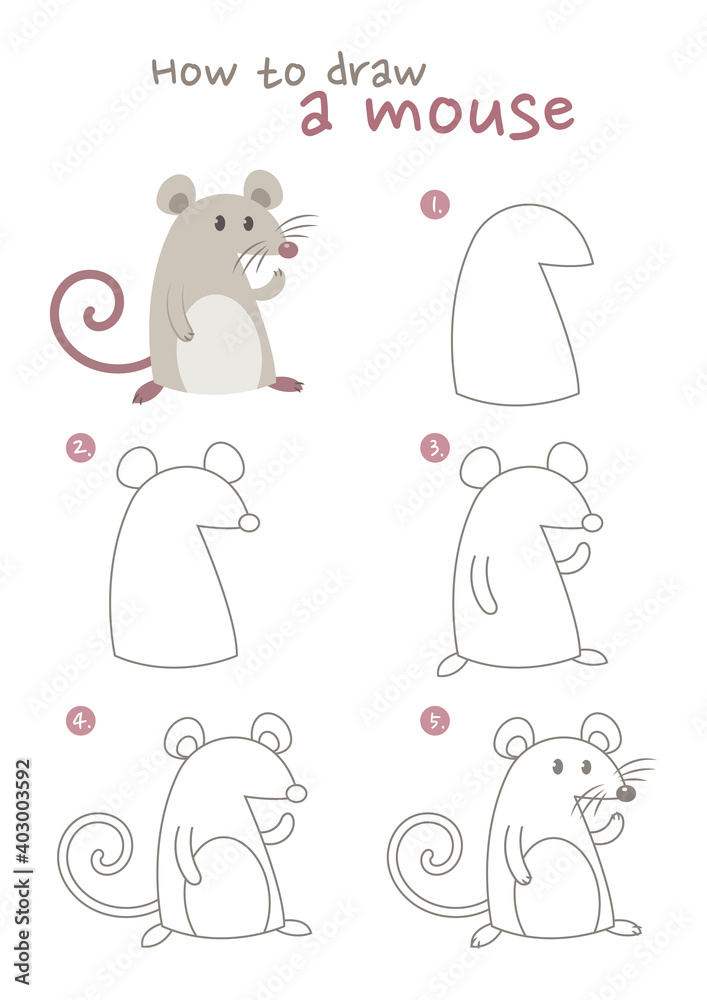 How to draw
a mouse

1.

2.

3.

4.

5.

Adobe Stock | #403003592