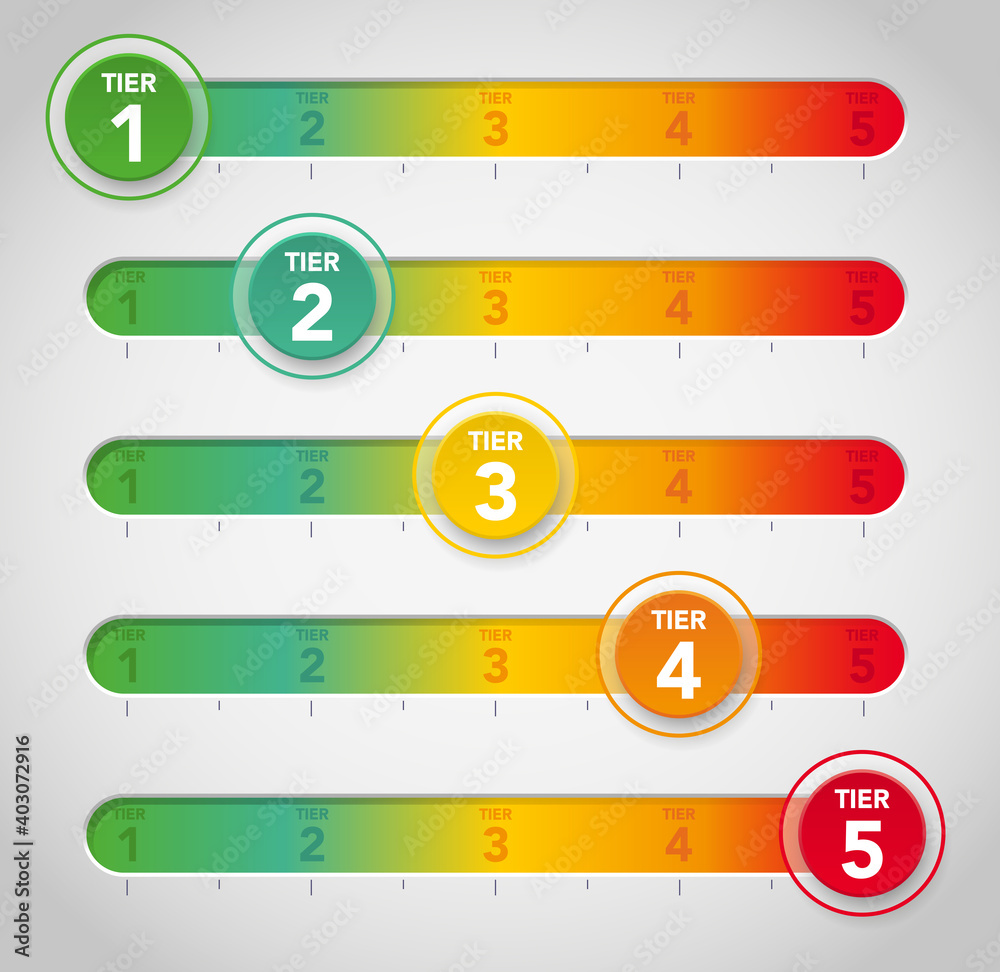 TIER 1
TIER 2
TIER 3
TIER 4
TIER 5

TIER 1
TIER 2
TIER 3
TIER 4
TIER 5

TIER 1
TIER 2
TIER 3
TIER 4
TIER 5

TIER 1
TIER 2
TIER 3
TIER 4
TIER 5

TIER 1
TIER 2
TIER 3
TIER 4
TIER 5

Adobe Stock | #403072916