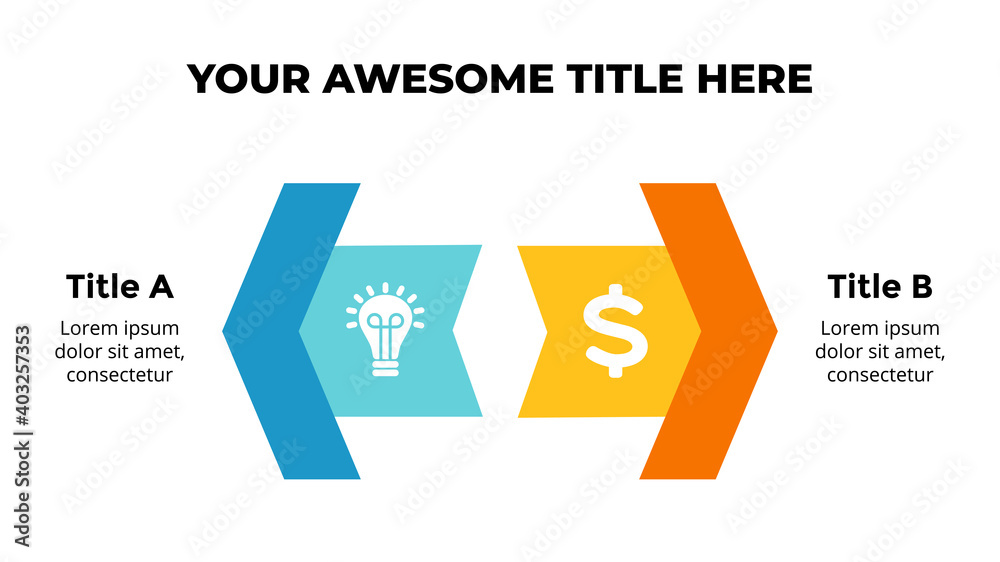 YOUR AWESOME TITLE HERE

Title A
Lorem ipsum dolor sit amet, consectetur

$

Title B
Lorem ipsum dolor sit amet, consectetur

Adobe Stock | #403257353