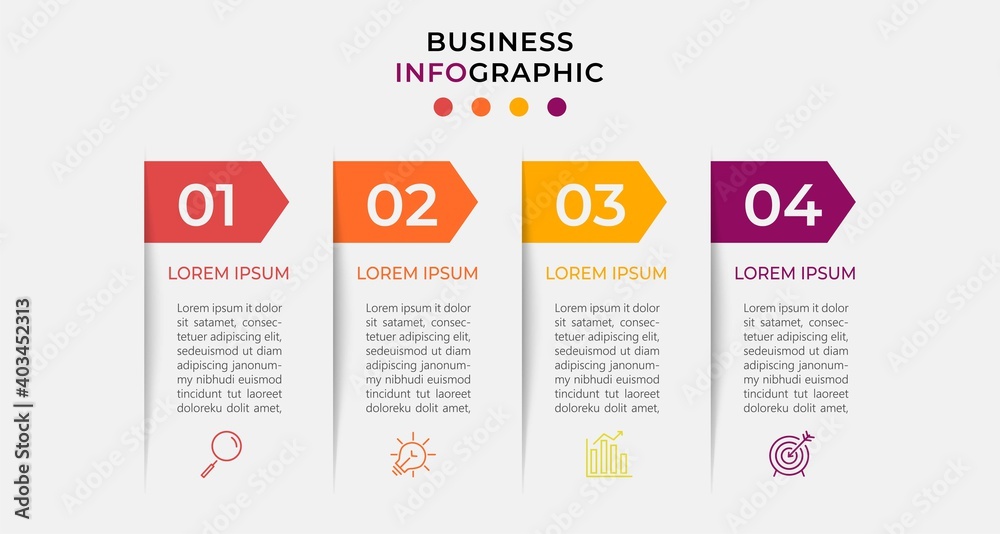 BUSINESS
INFOGRAPHIC

01

LOREM IPSUM

Lorem ipsum it dolor sit satamet, consectetuer adipiscing elit, sedeuismod ut diam adipiscing janonummy nibhudi euismod tincidunt tut laoreet doloreku dolit amet,

02

LOREM IPSUM

Lorem ipsum it dolor sit satamet, consectetuer adipiscing elit, sedeuismod ut diam adipiscing janonummy nibhudi euismod tincidunt tut laoreet doloreku dolit amet,

03

LOREM IPSUM

Lorem ipsum it dolor sit satamet, consectetuer adipiscing elit, sedeuismod ut diam adipiscing janonummy nibhudi euismod tincidunt tut laoreet doloreku dolit amet,

04

LOREM IPSUM

Lorem ipsum it dolor sit satamet, consectetuer adipiscing elit, sedeuismod ut diam adipiscing janonummy nibhudi euismod tincidunt tut laoreet doloreku dolit amet,

Adobe Stock | #403452313