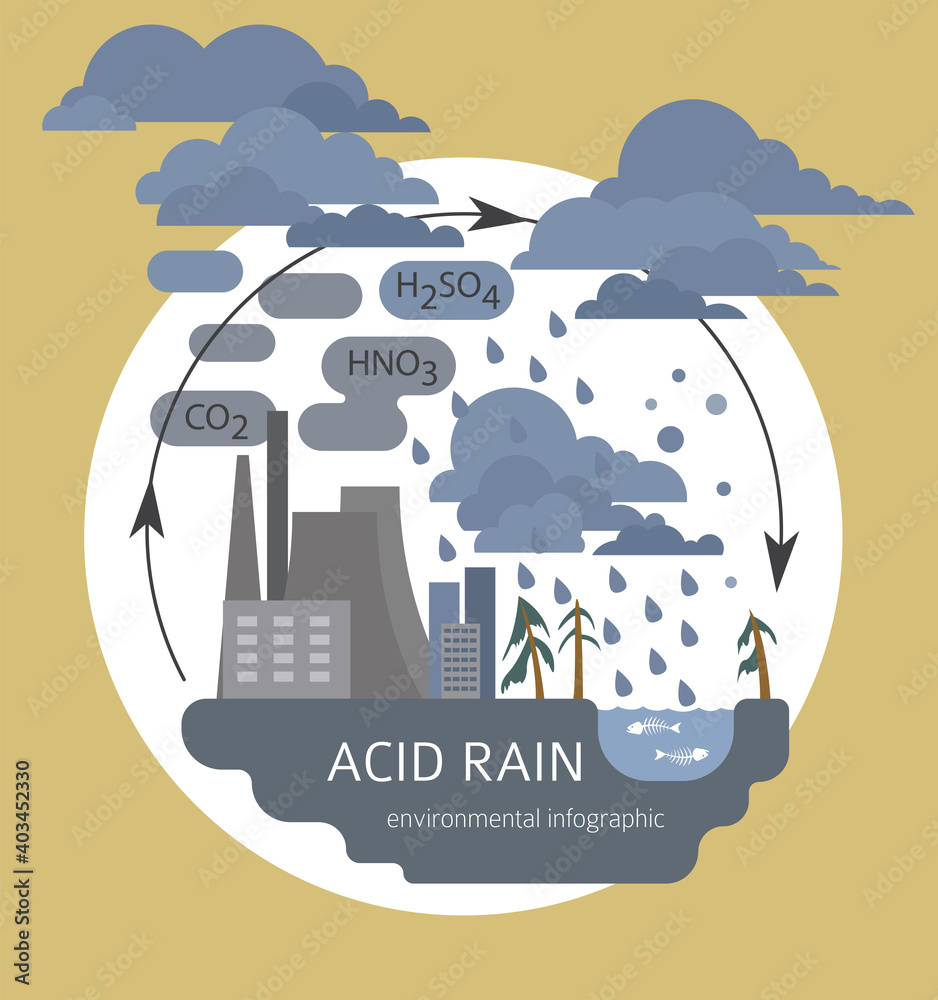 $H_2SO_4$

$HNO_3$

$CO_2$

ACID RAIN

environmental infographic

Adobe Stock | #403452330