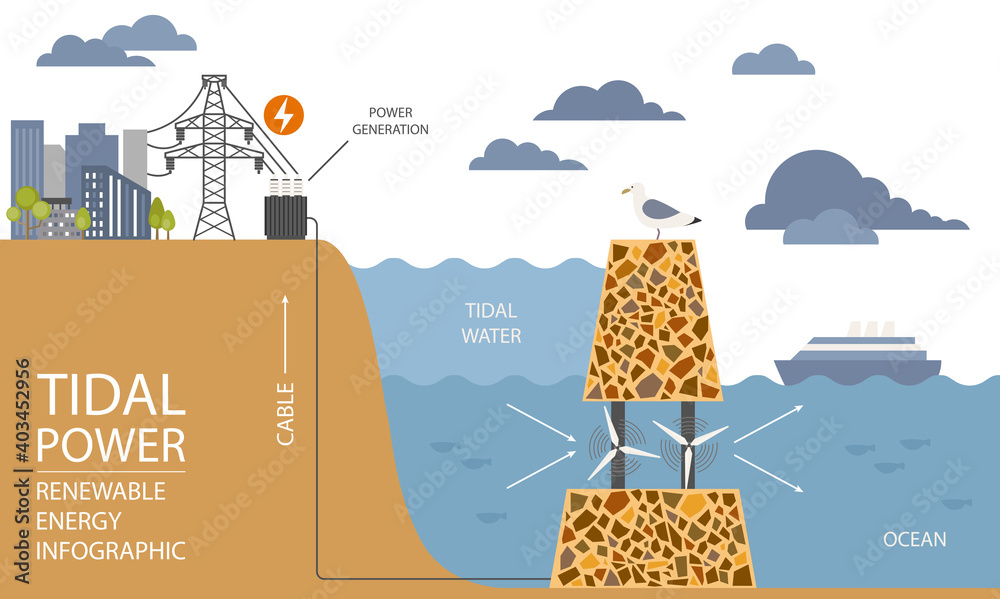 POWER GENERATION

TIDAL WATER

CABLE

TIDAL POWER

RENEWABLE ENERGY INFOGRAPHIC

OCEAN

Adobe Stock | #403452956