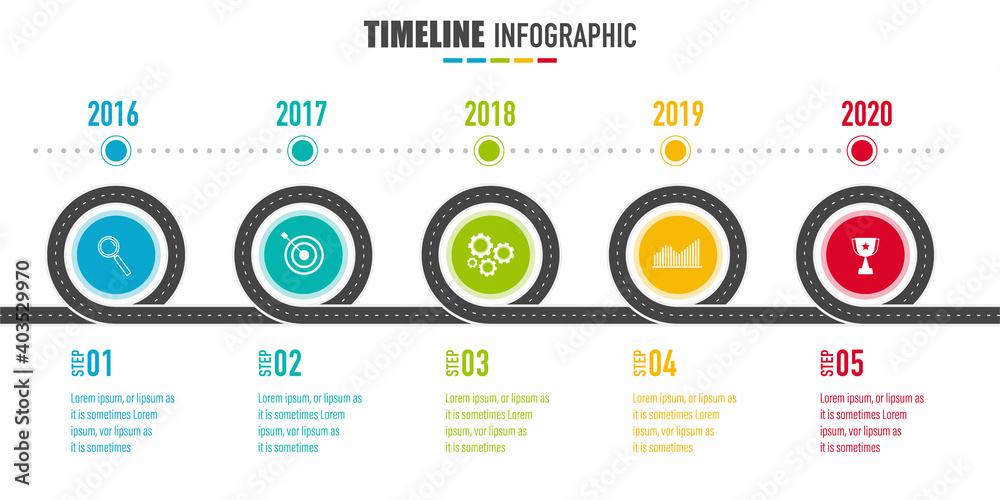 TIMELINE INFOGRAPHIC

2016

2017

2018

2019

2020

STEP 01

Lorem ipsum, or lipsum as it is sometimes Lorem ipsum, vor lipsum as it is sometimes

STEP 02

Lorem ipsum, or lipsum as it is sometimes Lorem ipsum, vor lipsum as it is sometimes

STEP 03

Lorem ipsum, or lipsum as it is sometimes Lorem ipsum, vor lipsum as it is sometimes

STEP 04

Lorem ipsum, or lipsum as it is sometimes Lorem ipsum, vor lipsum as it is sometimes

STEP 05

Lorem ipsum, or lipsum as it is sometimes Lorem ipsum, vor lipsum as it is sometimes

Adobe Stock | #403529970