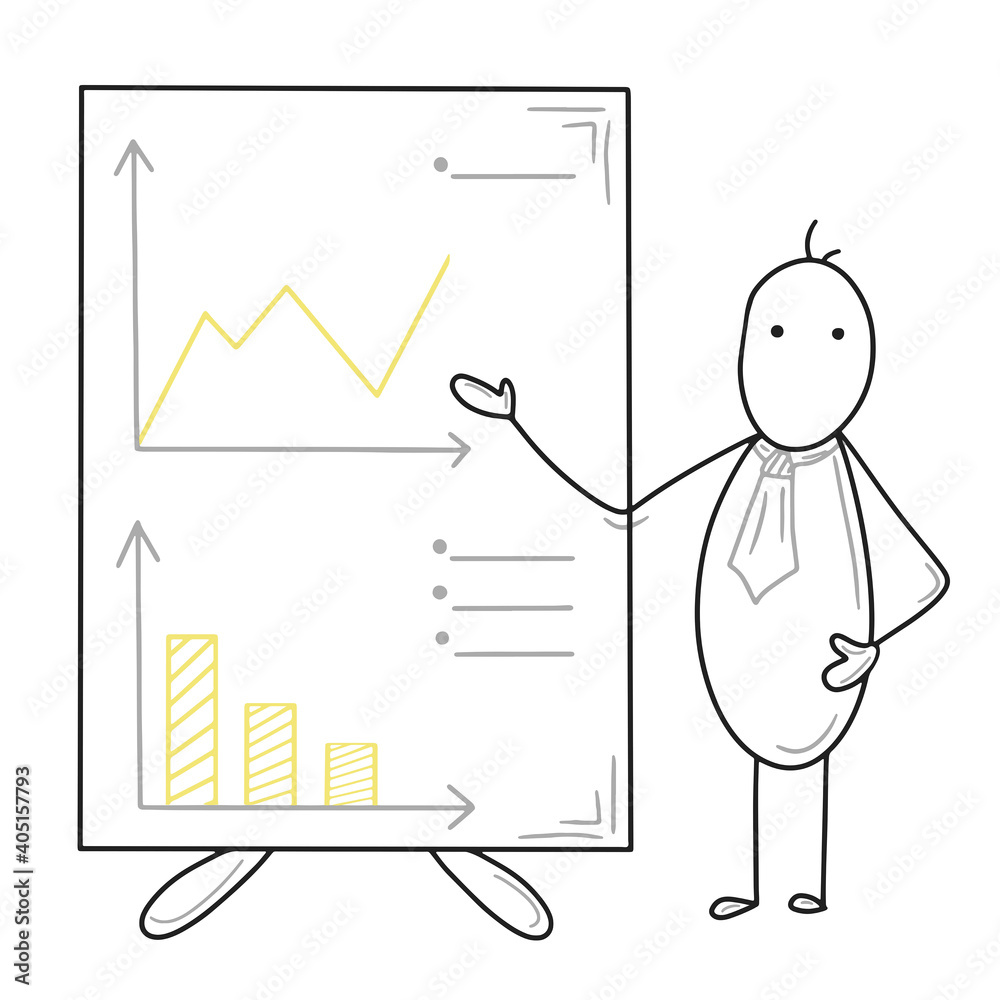 Adobe Stock | #405157793