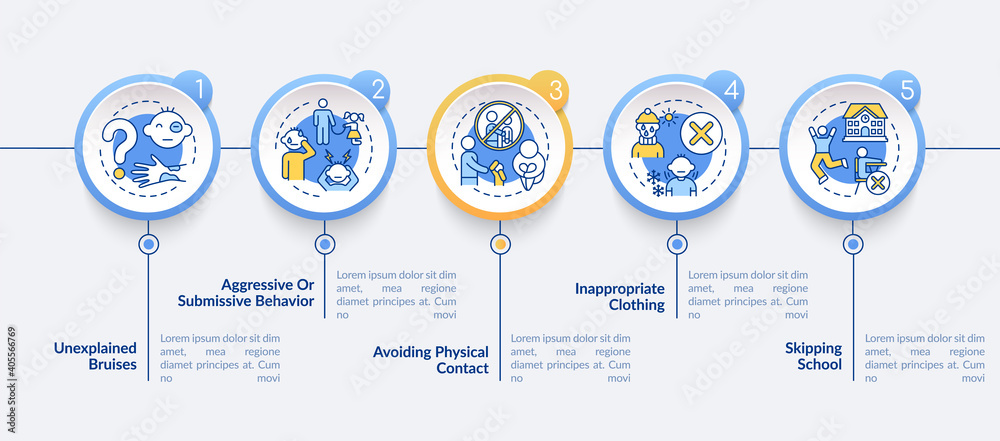 1

2

3

4

5

Unexplained Bruises

Lorem ipsum dolor sit dim amet, mea regione diamet principes at. Cum no movi

Aggressive Or Submissive Behavior

Lorem ipsum dolor sit dim amet, mea regione diamet principes at. Cum no movi

Avoiding Physical Contact

Lorem ipsum dolor sit dim amet, mea regione diamet principes at. Cum no movi

Inappropriate Clothing

Lorem ipsum dolor sit dim amet, mea regione diamet principes at. Cum no movi

Skipping School

Lorem ipsum dolor sit dim amet, mea regione diamet principes at. Cum no movi

405566769