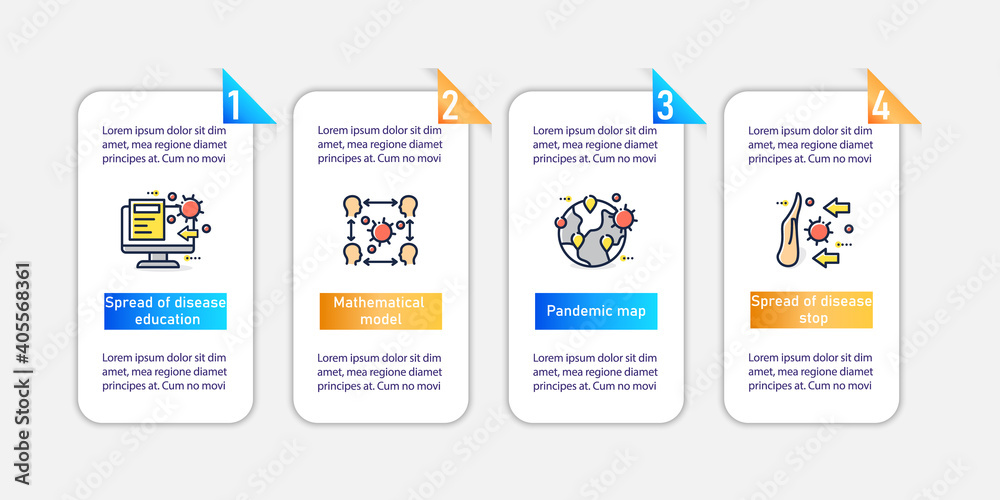 1

Lorem ipsum dolor sit dim amet, mea regione diamet principes at. Cum no movi

Spread of disease education

Lorem ipsum dolor sit dim amet, mea regione diamet principes at. Cum no movi

2

Lorem ipsum dolor sit dim amet, mea regione diamet principes at. Cum no movi

Mathematical model

Lorem ipsum dolor sit dim amet, mea regione diamet principes at. Cum no movi

3

Lorem ipsum dolor sit dim amet, mea regione diamet principes at. Cum no movi

Pandemic map

Lorem ipsum dolor sit dim amet, mea regione diamet principes at. Cum no movi

4

Lorem ipsum dolor sit dim amet, mea regione diamet principes at. Cum no movi

Spread of disease stop

Lorem ipsum dolor sit dim amet, mea regione diamet principes at. Cum no movi

Adobe Stock | #405568361