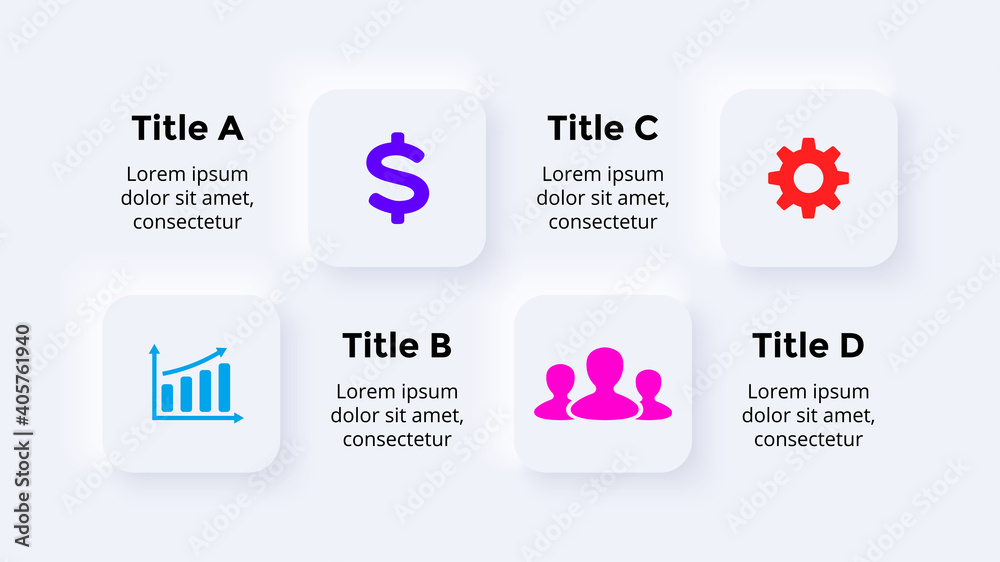 Title A
Lorem ipsum dolor sit amet, consectetur

$

Title C
Lorem ipsum dolor sit amet, consectetur

Title B
Lorem ipsum dolor sit amet, consectetur

Title D
Lorem ipsum dolor sit amet, consectetur

Adobe Stock | #405761940