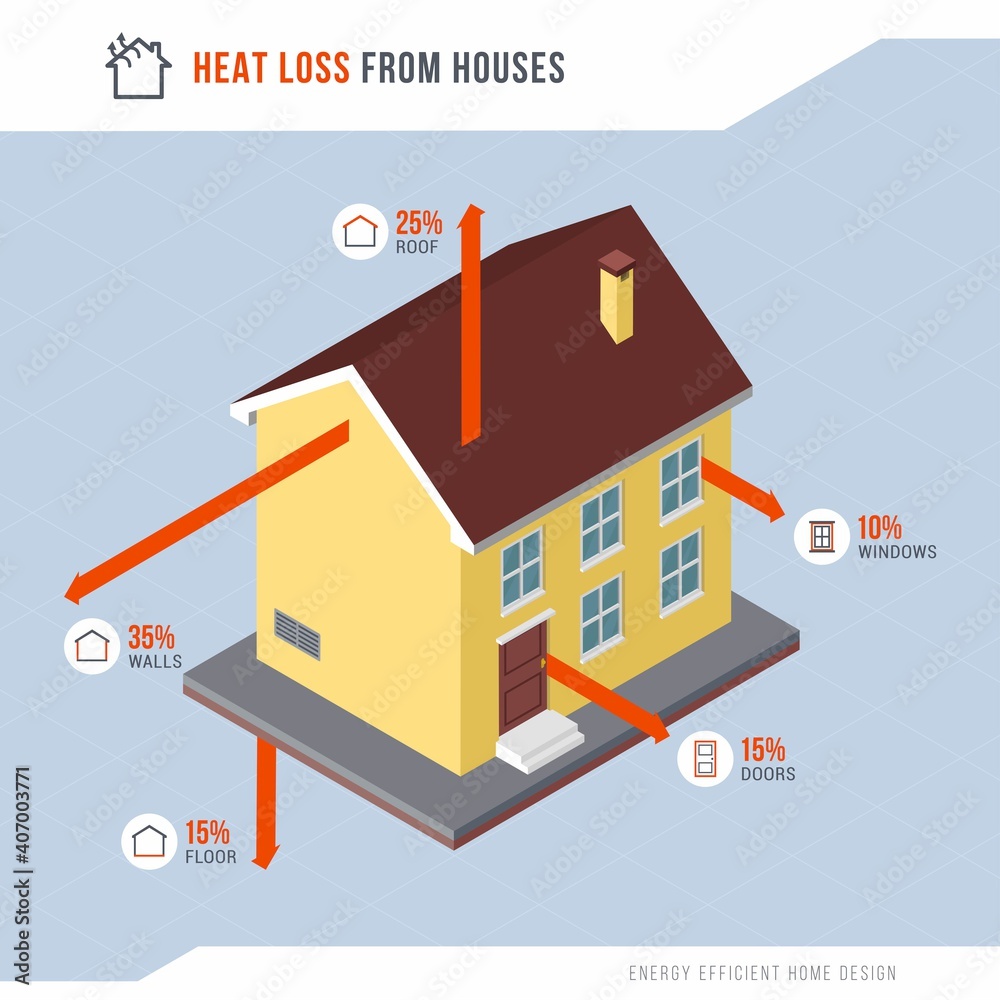 HEAT LOSS FROM HOUSES

25%
ROOF

10%
WINDOWS

35%
WALLS

15%
DOORS

15%
FLOOR

ENERGY EFFICIENT HOME DESIGN

Adobe Stock | #407003771