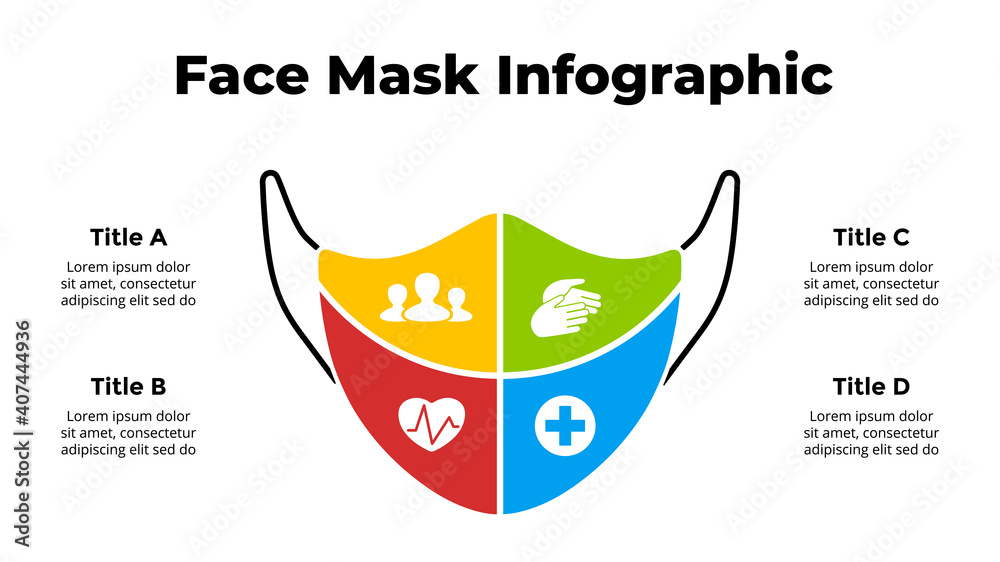 Face Mask Infographic

Title A
Lorem ipsum dolor sit amet, consectetur adipiscing elit sed do

Title B
Lorem ipsum dolor sit amet, consectetur adipiscing elit sed do

Title C
Lorem ipsum dolor sit amet, consectetur adipiscing elit sed do

Title D
Lorem ipsum dolor sit amet, consectetur adipiscing elit sed do

Adobe Stock | #407444936