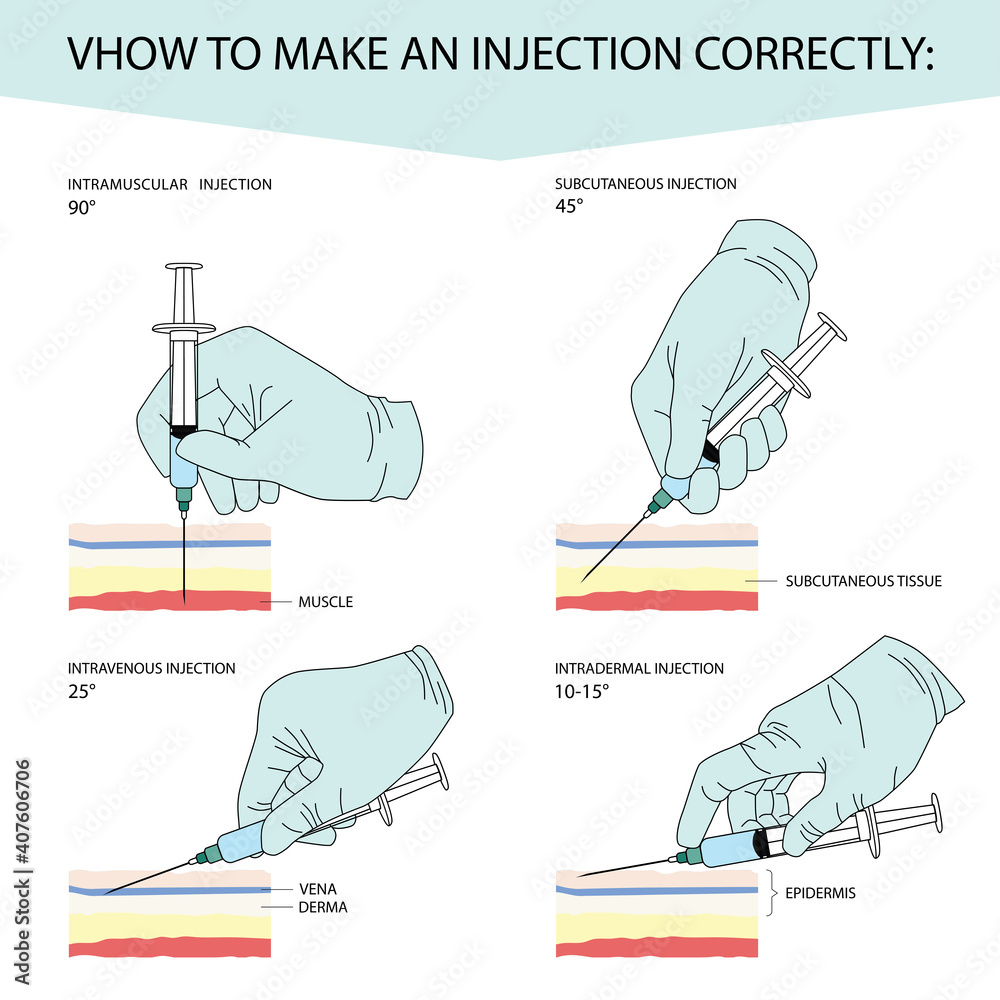 VHOW TO MAKE AN INJECTION CORRECTLY:

INTRAMUSCULAR INJECTION
90°

MUSCLE

SUBCUTANEOUS INJECTION
45°

SUBCUTANEOUS TISSUE

INTRAVENOUS INJECTION
25°

VENA
DERMA

INTRADERMAL INJECTION
10-15°

EPIDERMIS

Adobe Stock | #407606706