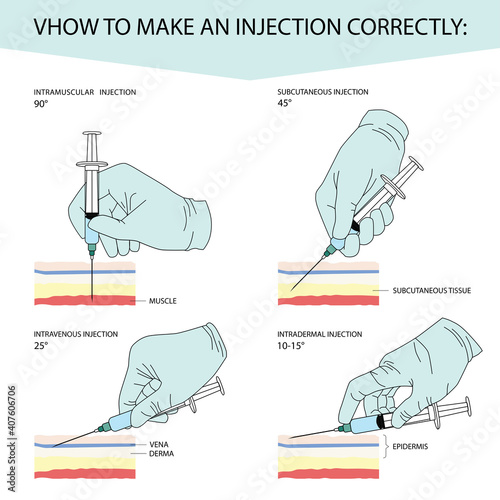 VHOW TO MAKE AN INJECTION CORRECTLY:

INTRAMUSCULAR INJECTION
90°

MUSCLE

SUBCUTANEOUS INJECTION
45°

SUBCUTANEOUS TISSUE

INTRAVENOUS INJECTION
25°

VENA
DERMA

INTRADERMAL INJECTION
10-15°

EPIDERMIS

Adobe Stock | #407606706