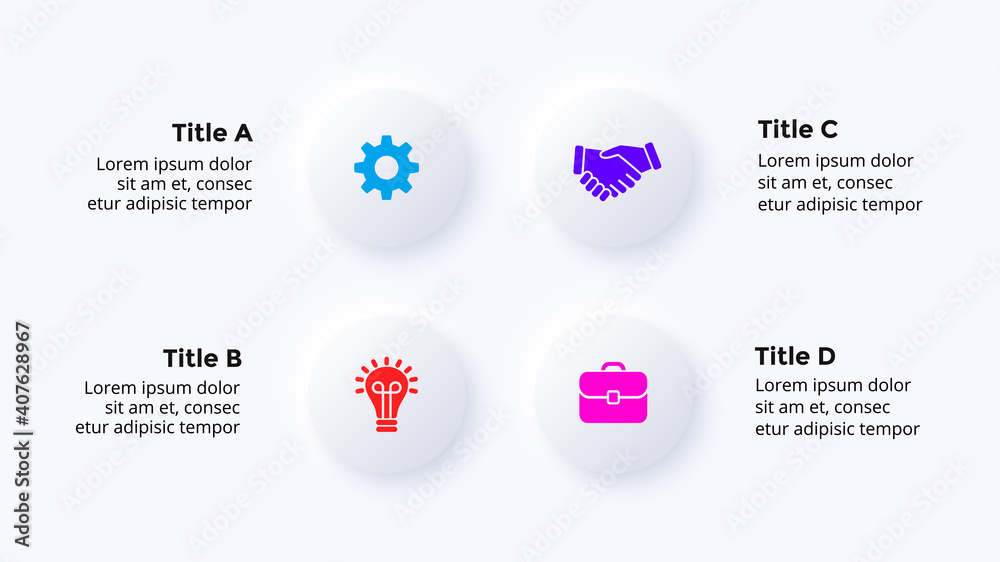 Title A
Lorem ipsum dolor sit am et, consec etur adipisic tempor

Title C
Lorem ipsum dolor sit am et, consec etur adipisic tempor

Title B
Lorem ipsum dolor sit am et, consec etur adipisic tempor

Title D
Lorem ipsum dolor sit am et, consec etur adipisic tempor

Adobe Stock | #407628967