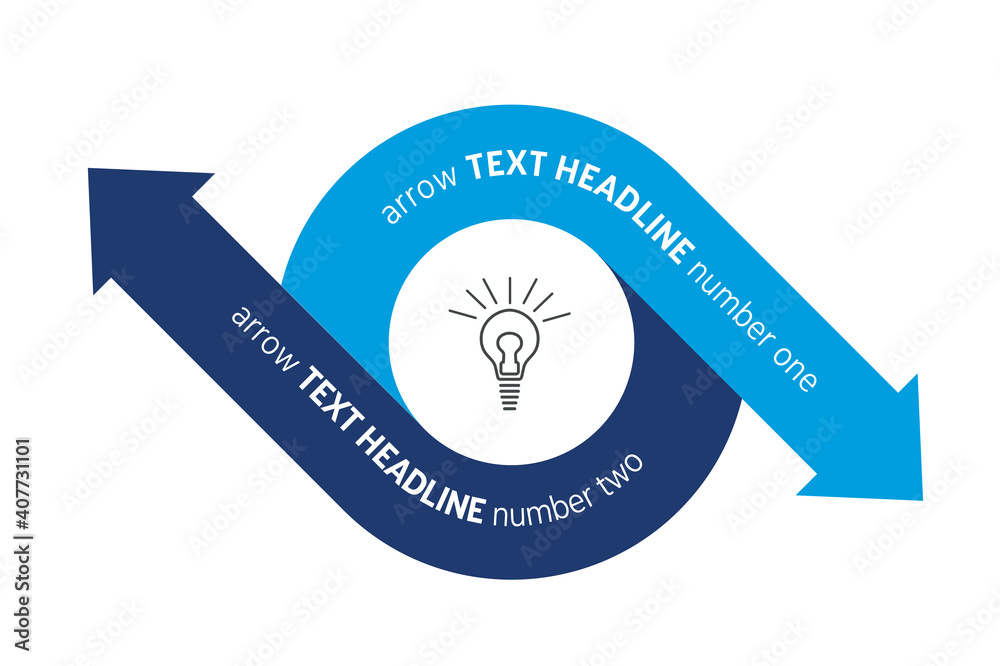 arrow TEXT HEADLINE number one

arrow TEXT HEADLINE number two

Adobe Stock | #407731101