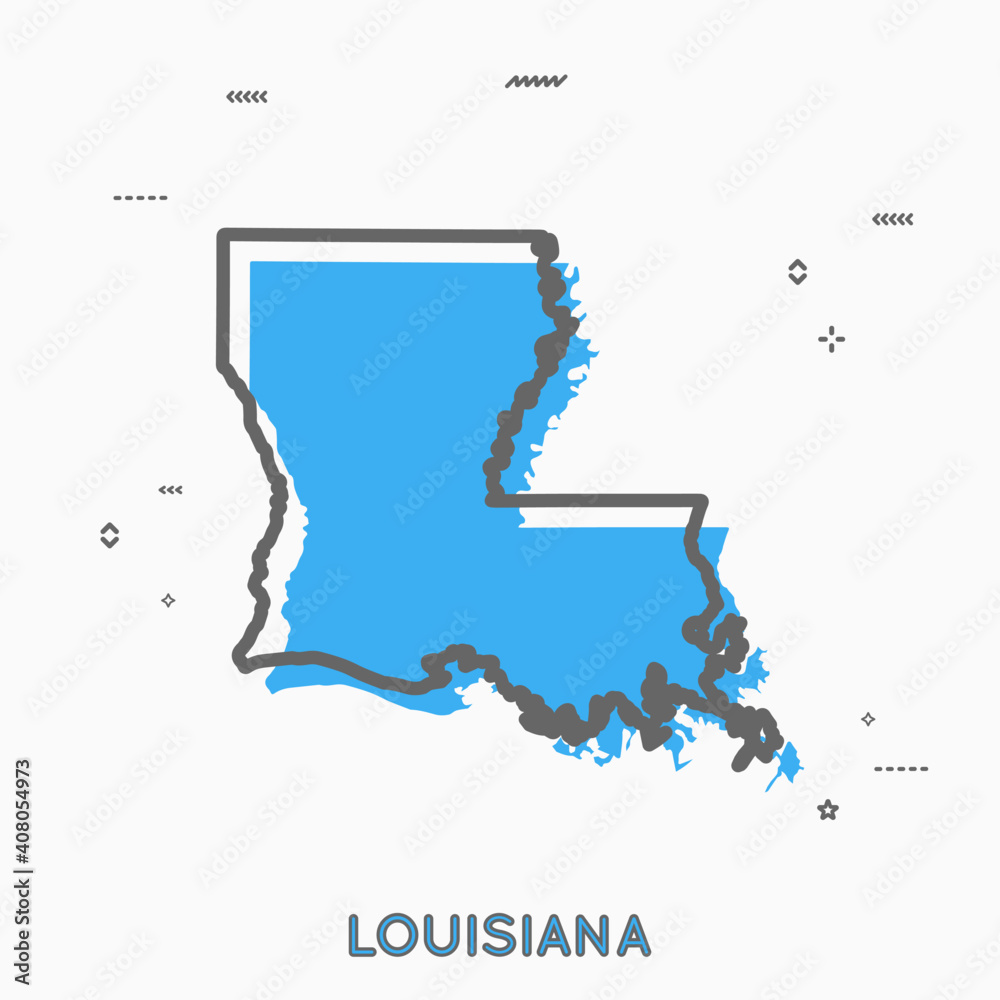 LOUISIANA

Adobe Stock | #408054973