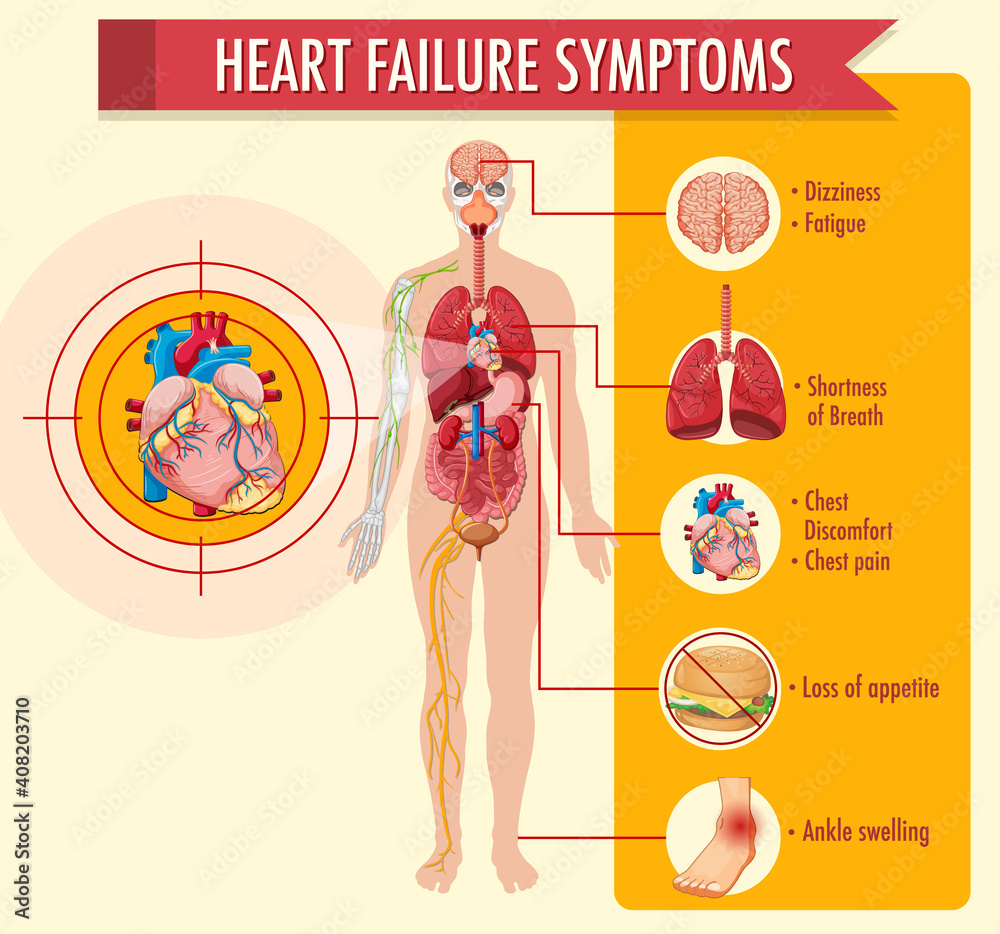 HEART FAILURE SYMPTOMS

• Dizziness
• Fatigue

• Shortness of Breath

• Chest Discomfort
• Chest pain

• Loss of appetite

• Ankle swelling

Adobe Stock | #408203710