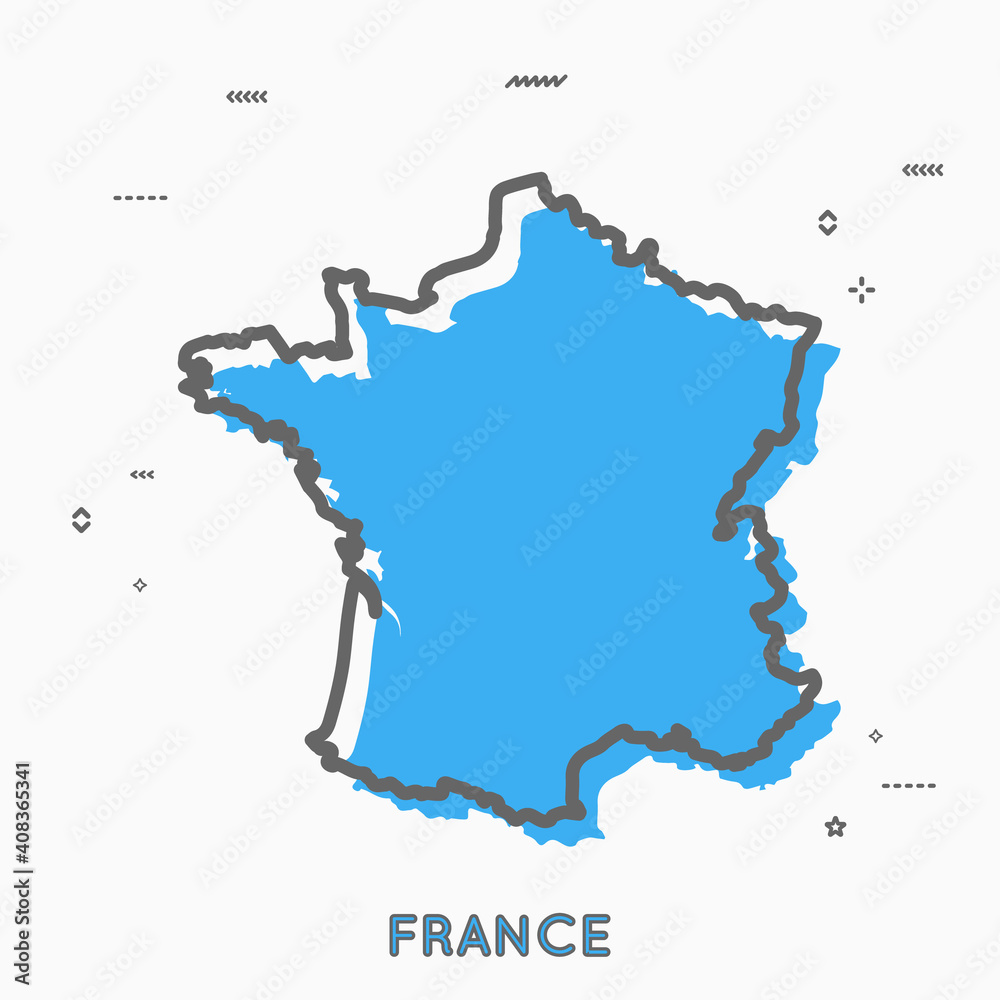 FRANCE

Adobe Stock | #408365341