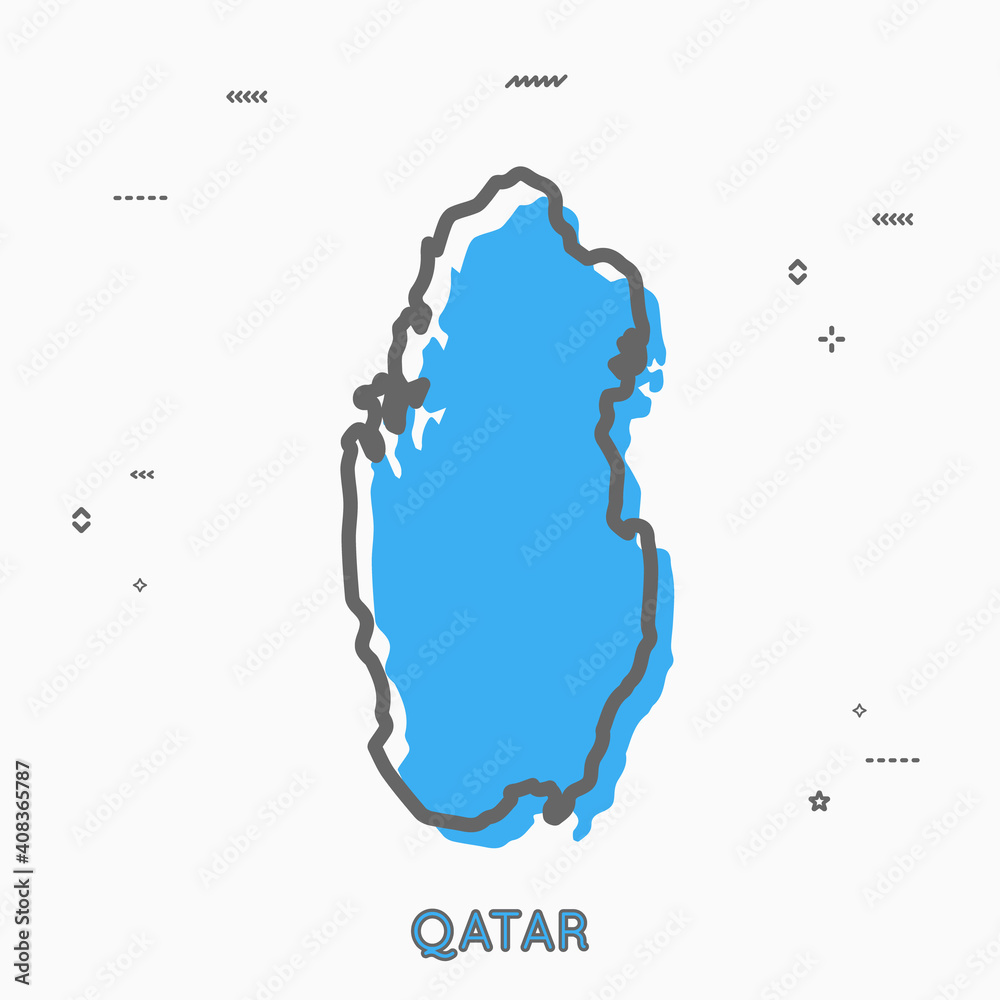 QATAR

Adobe Stock | #408365787