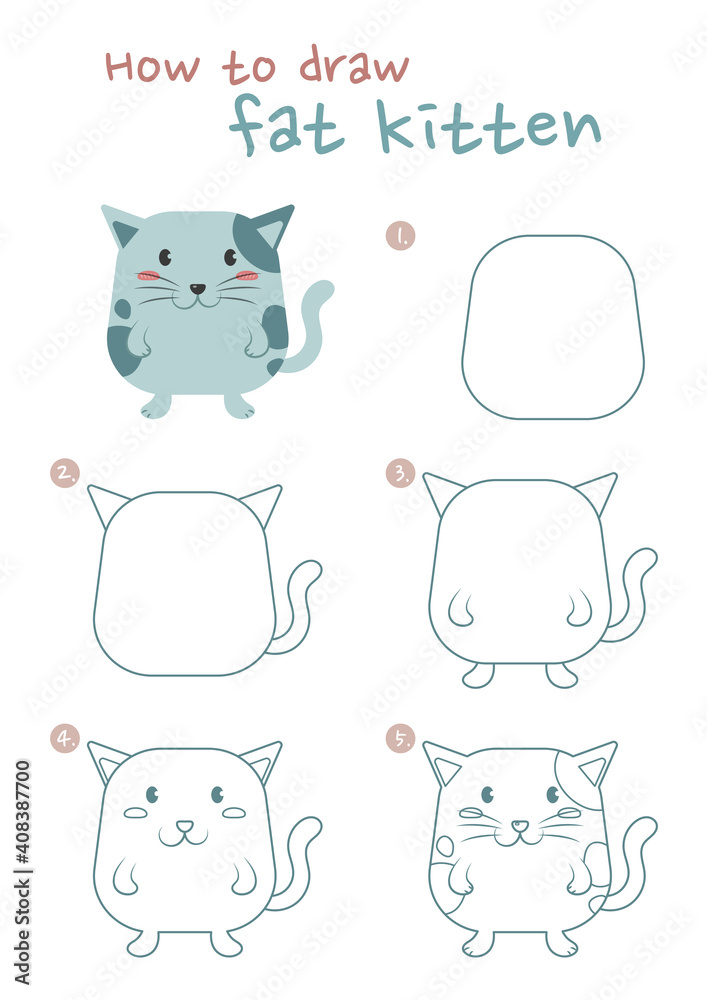 How to draw
fat kitten

1.

2.

3.

4.

5.

Adobe Stock | #408387700