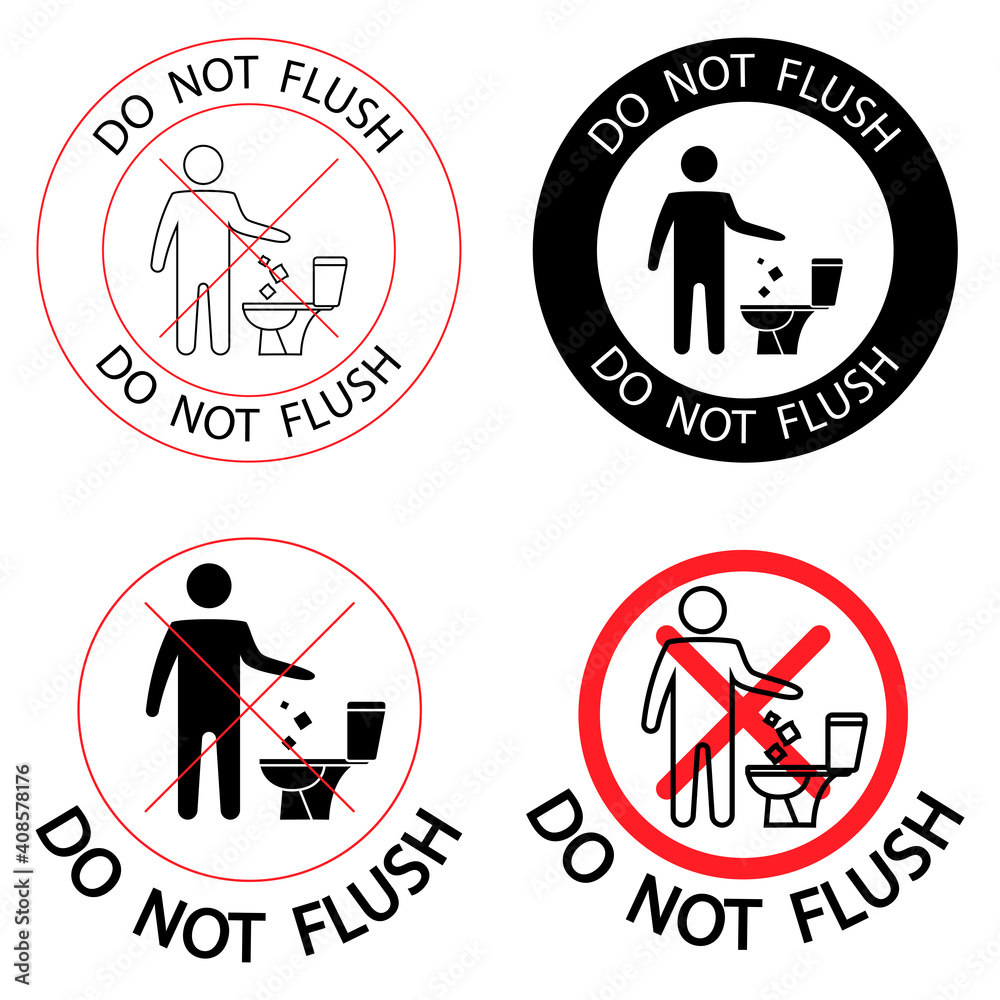 DO NOT FLUSH
DO NOT FLUSH

DO NOT FLUSH
DO NOT FLUSH

DO NOT FLUSH

DO NOT FLUSH

Adobe Stock | #408578176