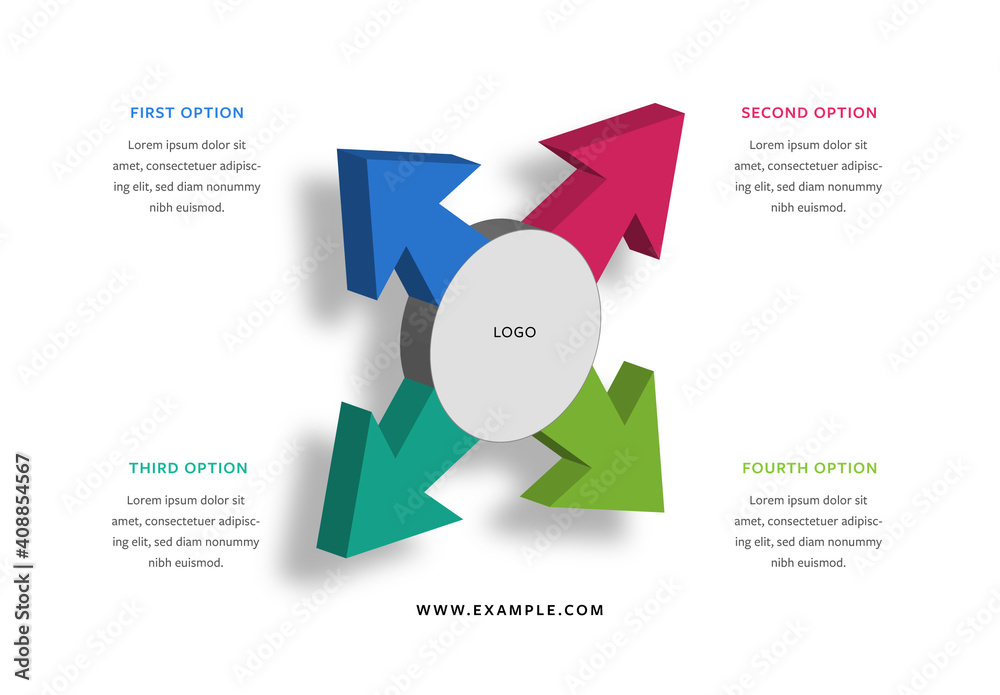 FIRST OPTION

Lorem ipsum dolor sit amet, consectetuer adipiscing elit, sed diam nonummy nibh euismod.

SECOND OPTION

Lorem ipsum dolor sit amet, consectetuer adipiscing elit, sed diam nonummy nibh euismod.

LOGO

THIRD OPTION

Lorem ipsum dolor sit amet, consectetuer adipiscing elit, sed diam nonummy nibh euismod.

FOURTH OPTION

Lorem ipsum dolor sit amet, consectetuer adipiscing elit, sed diam nonummy nibh euismod.

WWW.EXAMPLE.COM

Adobe Stock | #408854567