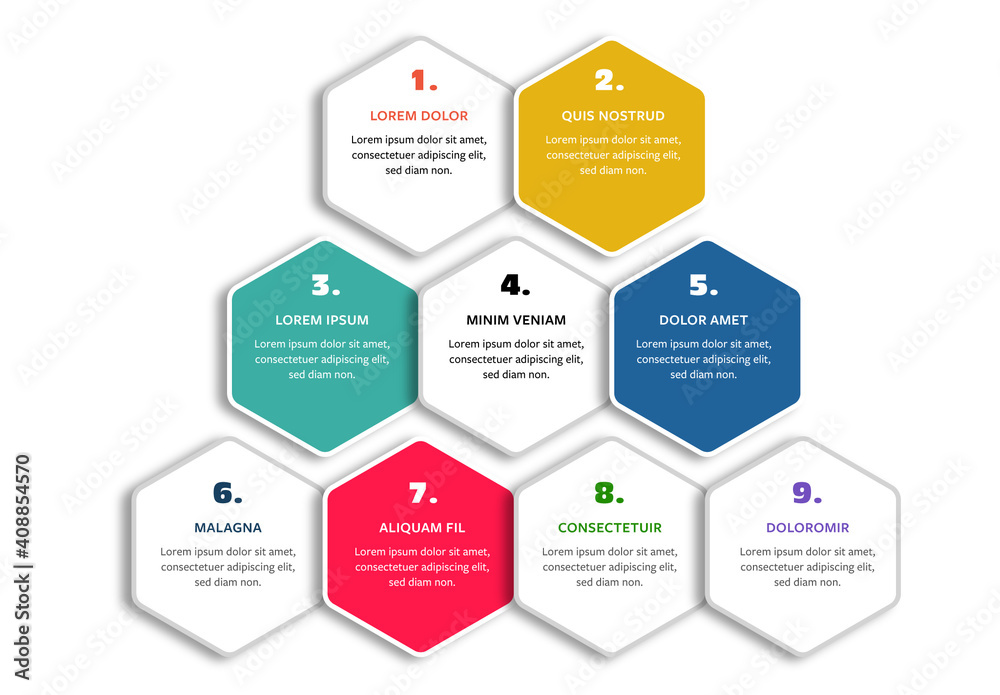 1.
LOREM DOLOR
Lorem ipsum dolor sit amet, consectetuer adipiscing elit, sed diam non.

2.
QUIS NOSTRUD
Lorem ipsum dolor sit amet, consectetuer adipiscing elit, sed diam non.

3.
LOREM IPSUM
Lorem ipsum dolor sit amet, consectetuer adipiscing elit, sed diam non.

4.
MINIM VENIAM
Lorem ipsum dolor sit amet, consectetuer adipiscing elit, sed diam non.

5.
DOLOR AMET
Lorem ipsum dolor sit amet, consectetuer adipiscing elit, sed diam non.

6.
MALAGNA
Lorem ipsum dolor sit amet, consectetuer adipiscing elit, sed diam non.

7.
ALIQUAM FIL
Lorem ipsum dolor sit amet, consectetuer adipiscing elit, sed diam non.

8.
CONSECTETUIR
Lorem ipsum dolor sit amet, consectetuer adipiscing elit, sed diam non.

9.
DOLOROMIR
Lorem ipsum dolor sit amet, consectetuer adipiscing elit, sed diam non.

Adobe Stock | #408854570