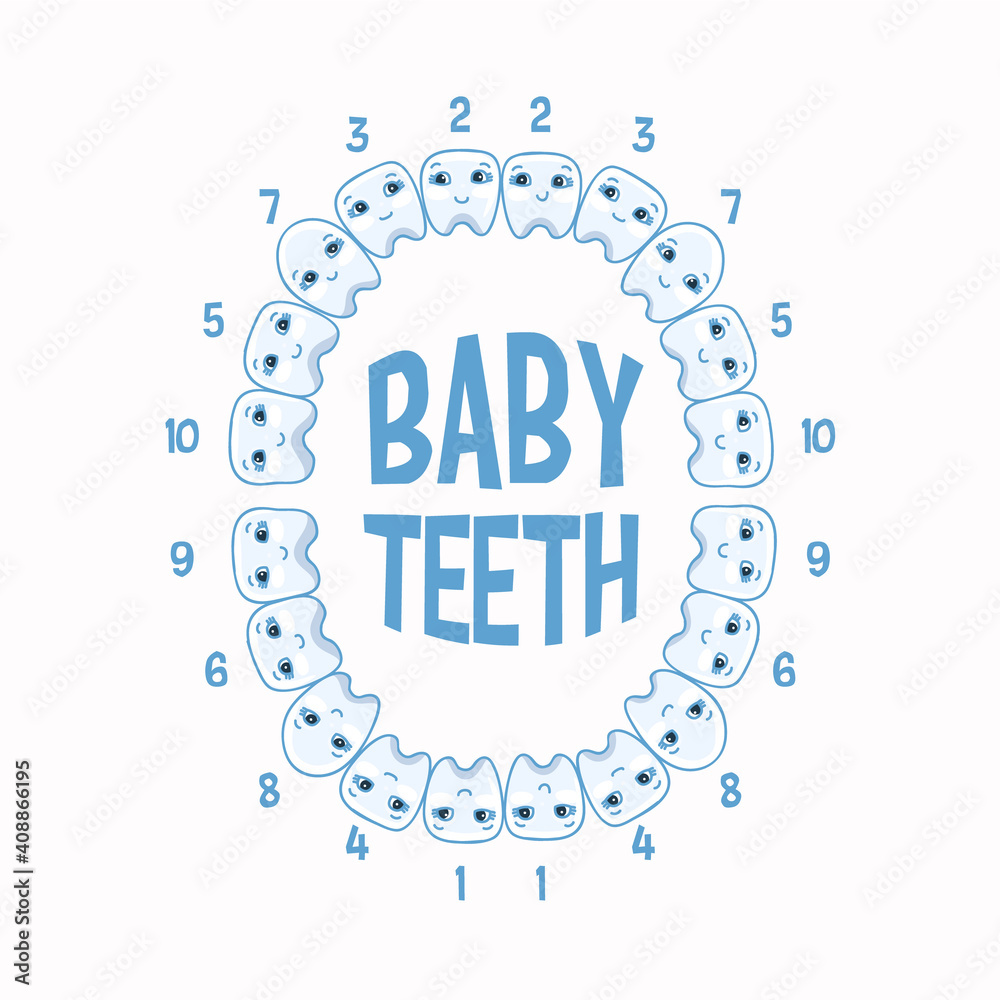 3 2 2 3

7 7

5 5

10 10

BABY TEETH

9 9

6 6

8 8

4 4

1 1

Adobe Stock | #408866195