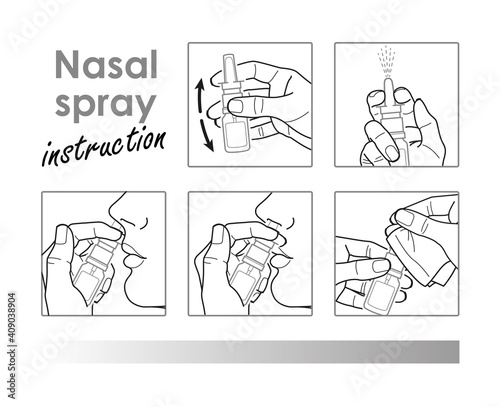 Nasal spray instruction

Adobe Stock | #409038904