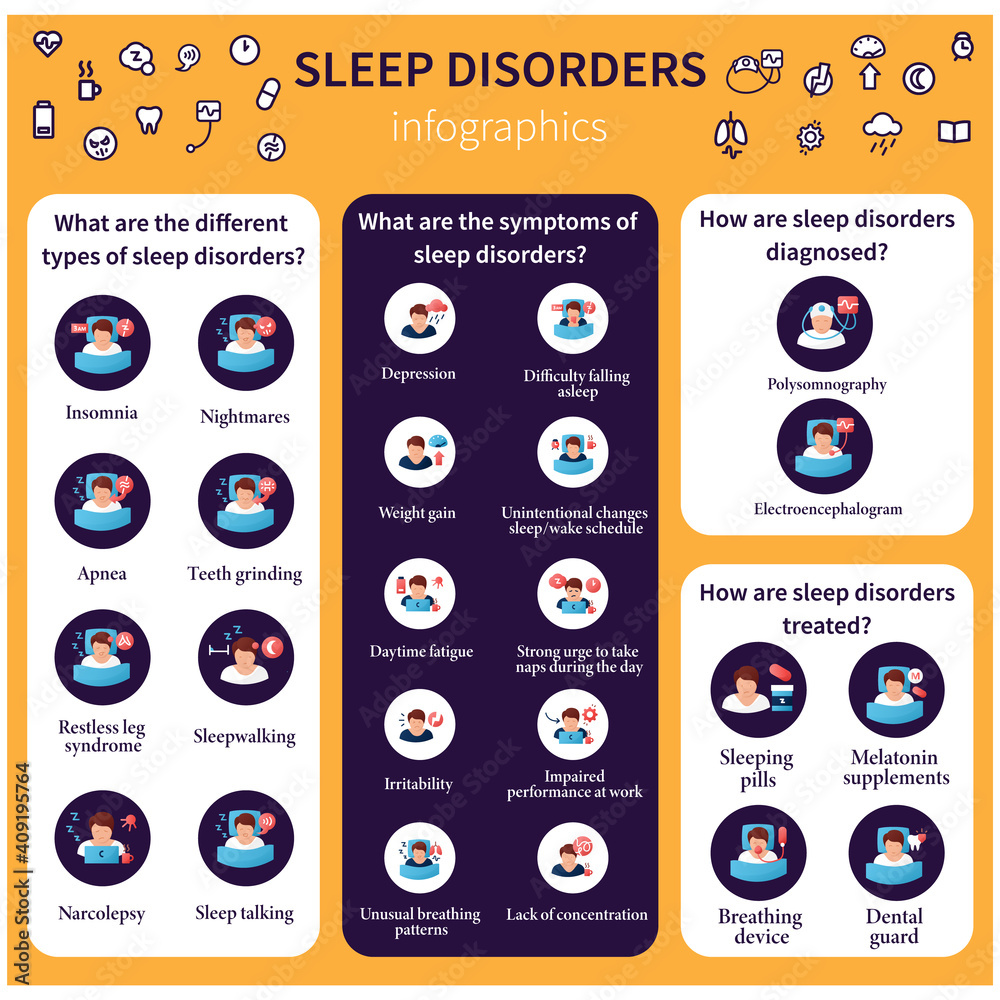 SLEEP DISORDERS
infographics

What are the different types of sleep disorders?

Insomnia
Nightmares
Apnea
Teeth grinding
Restless leg syndrome
Sleepwalking
Narcolepsy
Sleep talking

What are the symptoms of sleep disorders?

Depression
Difficulty falling asleep
Weight gain
Unintentional changes sleep/wake schedule
Daytime fatigue
Strong urge to take naps during the day
Irritability
Impaired performance at work
Unusual breathing patterns
Lack of concentration

How are sleep disorders diagnosed?

Polysomnography
Electroencephalogram

How are sleep disorders treated?

Sleeping pills
Melatonin supplements
Breathing device
Dental guard

Adobe Stock | #409195764