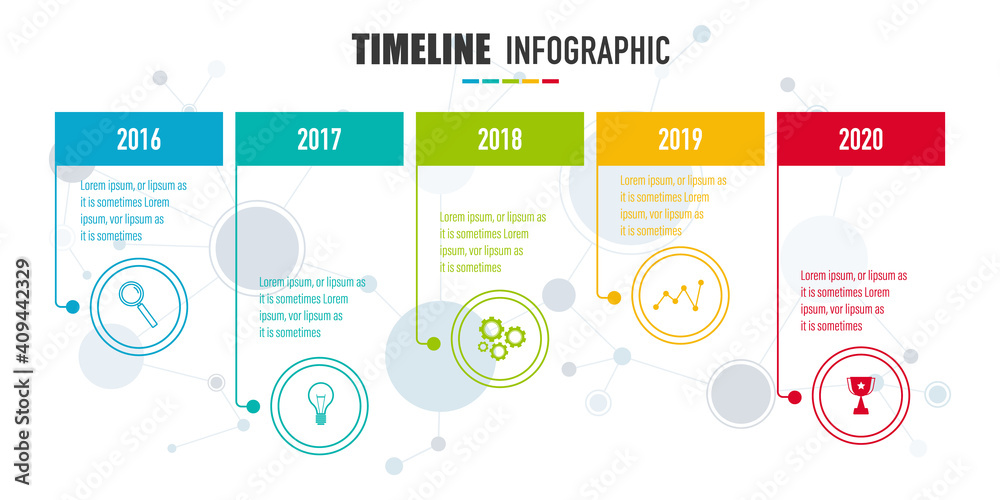 TIMELINE INFOGRAPHIC

2016

Lorem ipsum, or lipsum as it is sometimes Lorem ipsum, vor lipsum as it is sometimes

2017

Lorem ipsum, or lipsum as it is sometimes Lorem ipsum, vor lipsum as it is sometimes

2018

Lorem ipsum, or lipsum as it is sometimes Lorem ipsum, vor lipsum as it is sometimes

2019

Lorem ipsum, or lipsum as it is sometimes Lorem ipsum, vor lipsum as it is sometimes

2020

Lorem ipsum, or lipsum as it is sometimes Lorem ipsum, vor lipsum as it is sometimes

Adobe Stock | #409442329