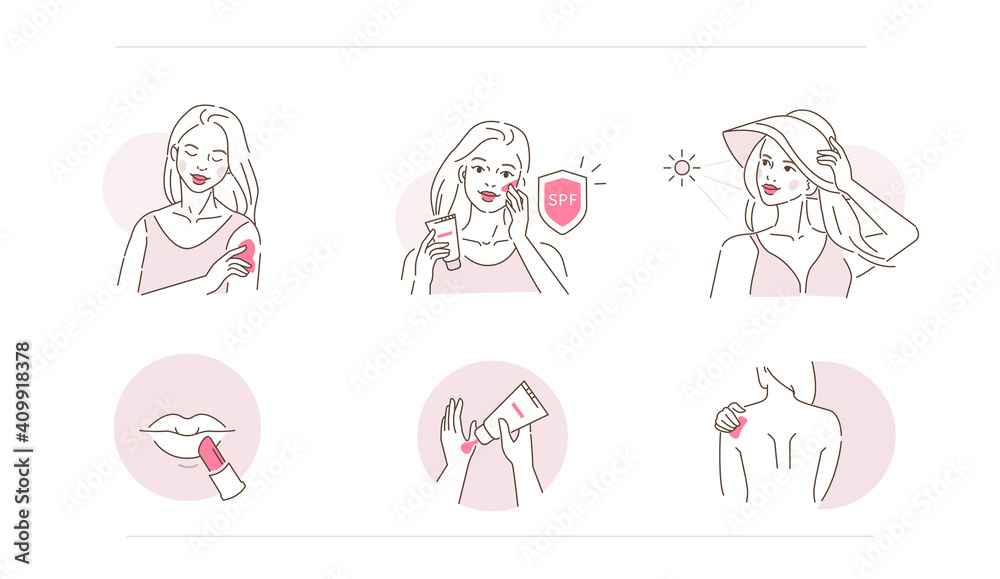 SPF

Adobe Stock | #409918378