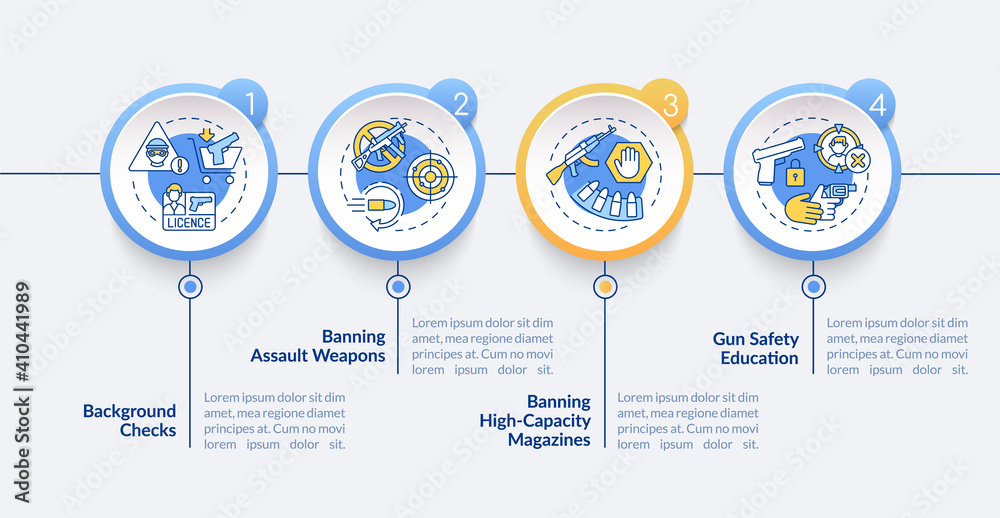 1

LICENCE

2

3

4

Background Checks

Lorem ipsum dolor sit dim amet, mea regione diamet principes at. Cum no movi lorem ipsum dolor sit.

Banning Assault Weapons

Lorem ipsum dolor sit dim amet, mea regione diamet principes at. Cum no movi lorem ipsum dolor sit.

Banning High-Capacity Magazines

Lorem ipsum dolor sit dim amet, mea regione diamet principes at. Cum no movi lorem ipsum dolor sit.

Gun Safety Education

Lorem ipsum dolor sit dim amet, mea regione diamet principes at. Cum no movi lorem ipsum dolor sit.

Adobe Stock | #410441989