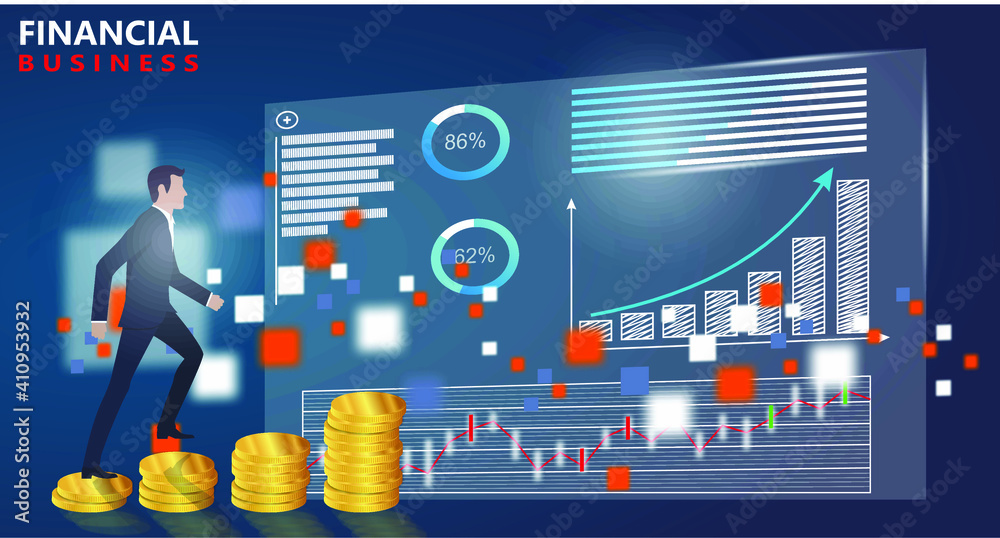 FINANCIAL
BUSINESS

86%

62%

Adobe Stock | #410953932