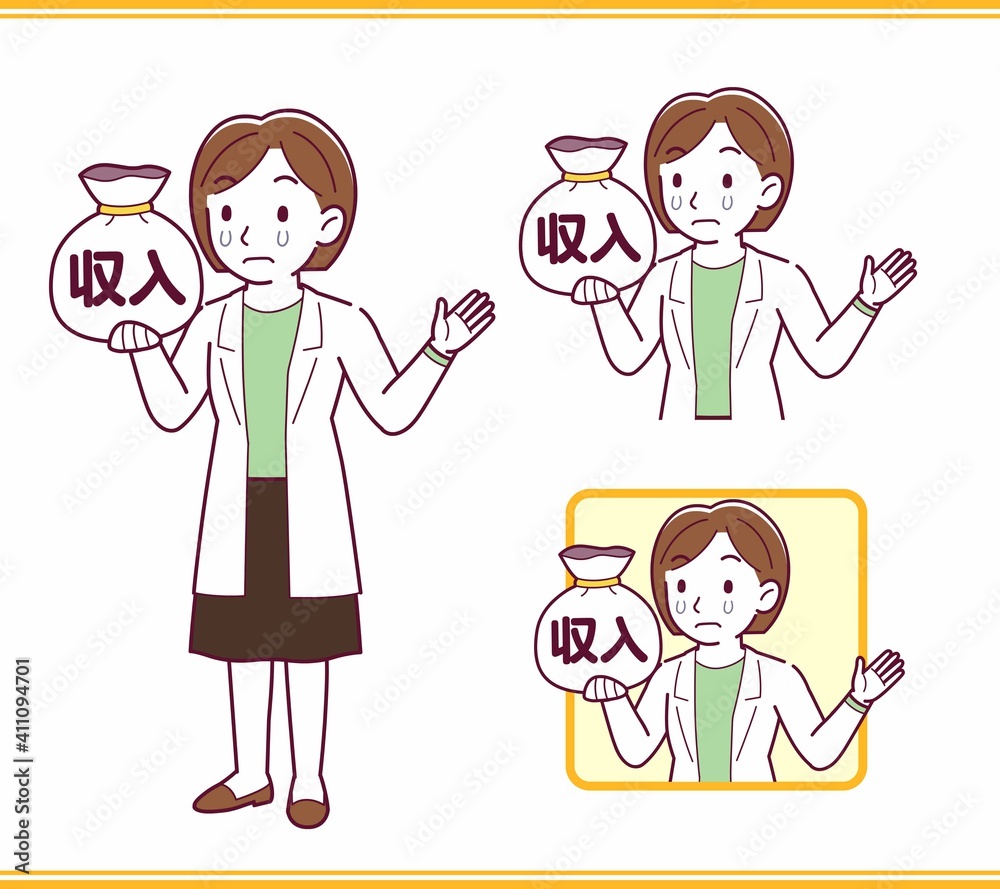 収入

収入

収入

Adobe Stock | #411094701