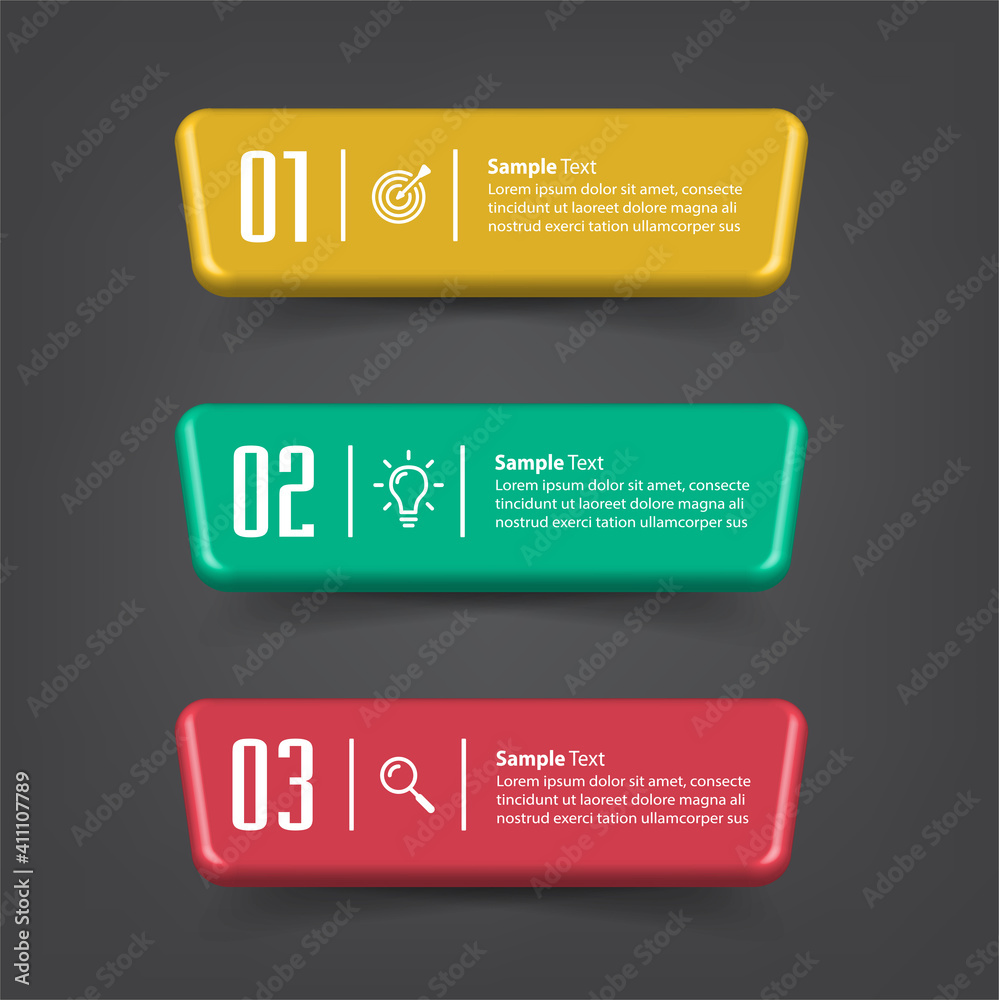 01

Sample Text
Lorem ipsum dolor sit amet, consecte tincidunt ut laoreet dolore magna ali nostrud exerci tation ullamcorper sus

02

Sample Text
Lorem ipsum dolor sit amet, consecte tincidunt ut laoreet dolore magna ali nostrud exerci tation ullamcorper sus

03

Sample Text
Lorem ipsum dolor sit amet, consecte tincidunt ut laoreet dolore magna ali nostrud exerci tation ullamcorper sus

Adobe Stock | #411107789