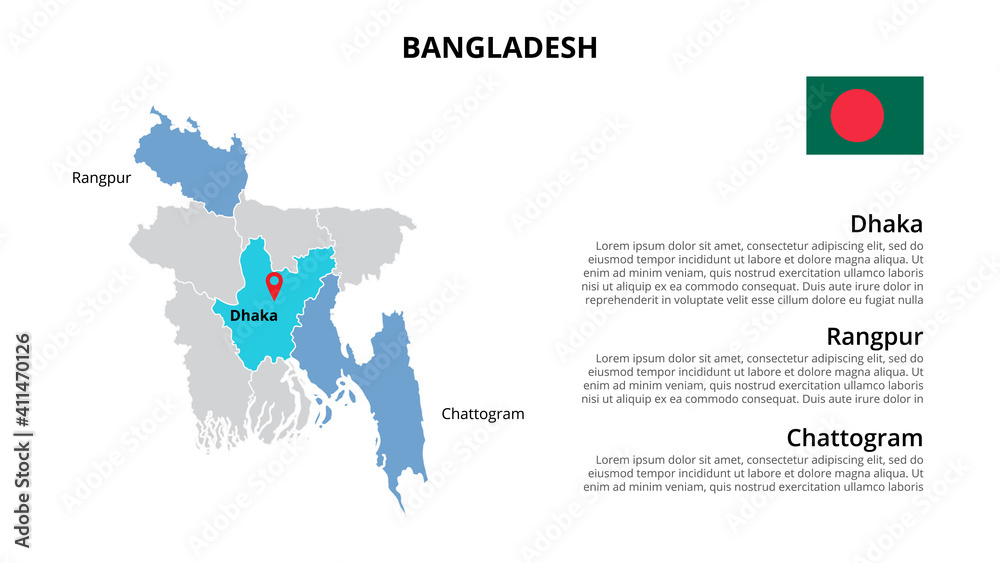 BANGLADESH

Rangpur

Dhaka

Chattogram

Dhaka
Lorem ipsum dolor sit amet, consectetur adipiscing elit, sed do eiusmod tempor incididunt ut labore et dolore magna aliqua. Ut enim ad minim veniam, quis nostrud exercitation ullamco laboris nisi ut aliquip ex ea commodo consequat. Duis aute irure dolor in reprehenderit in voluptate velit esse cillum dolore eu fugiat nulla

Rangpur
Lorem ipsum dolor sit amet, consectetur adipiscing elit, sed do eiusmod tempor incididunt ut labore et dolore magna aliqua. Ut enim ad minim veniam, quis nostrud exercitation ullamco laboris nisi ut aliquip ex ea commodo consequat. Duis aute irure dolor in

Chattogram
Lorem ipsum dolor sit amet, consectetur adipiscing elit, sed do eiusmod tempor incididunt ut labore et dolore magna aliqua. Ut enim ad minim veniam, quis nostrud exercitation ullamco laboris

Adobe Stock | #411470126