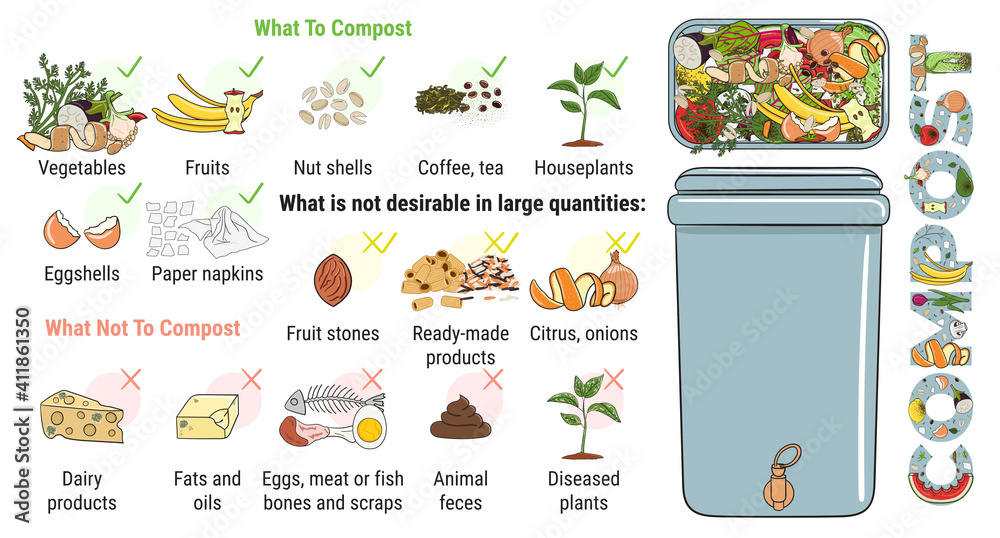 What To Compost

Vegetables
Fruits
Nut shells
Coffee, tea
Houseplants

Eggshells
Paper napkins

What is not desirable in large quantities:

Fruit stones
Ready-made products
Citrus, onions

What Not To Compost

Dairy products
Fats and oils
Eggs, meat or fish bones and scraps
Animal feces
Diseased plants

COMPOST

Adobe Stock | #411861350