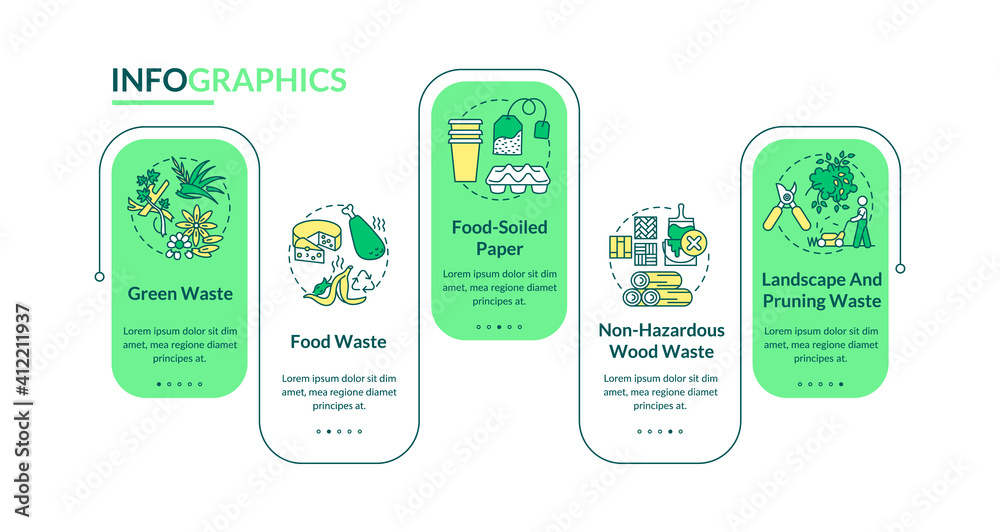 INFOGRAPHICS

Green Waste

Lorem ipsum dolor sit dim amet, mea regione diamet principes at.

Food Waste

Lorem ipsum dolor sit dim amet, mea regione diamet principes at.

Food-Soiled Paper

Lorem ipsum dolor sit dim amet, mea regione diamet principes at.

Non-Hazardous Wood Waste

Lorem ipsum dolor sit dim amet, mea regione diamet principes at.

Landscape And Pruning Waste

Lorem ipsum dolor sit dim amet, mea regione diamet principes at.

Adobe Stock | #412211937