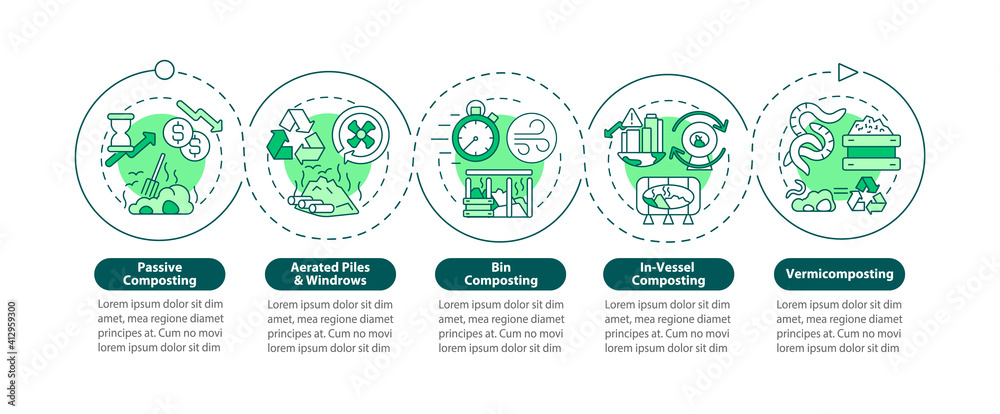 Passive Composting

Lorem ipsum dolor sit dim amet, mea regione diamet principes at. Cum no movi lorem ipsum dolor sit dim

Aerated Piles & Windrows

Lorem ipsum dolor sit dim amet, mea regione diamet principes at. Cum no movi lorem ipsum dolor sit dim

Bin Composting

Lorem ipsum dolor sit dim amet, mea regione diamet principes at. Cum no movi lorem ipsum dolor sit dim

In-Vessel Composting

Lorem ipsum dolor sit dim amet, mea regione diamet principes at. Cum no movi lorem ipsum dolor sit dim

Vermicomposting

Lorem ipsum dolor sit dim amet, mea regione diamet principes at. Cum no movi lorem ipsum dolor sit dim

412959300