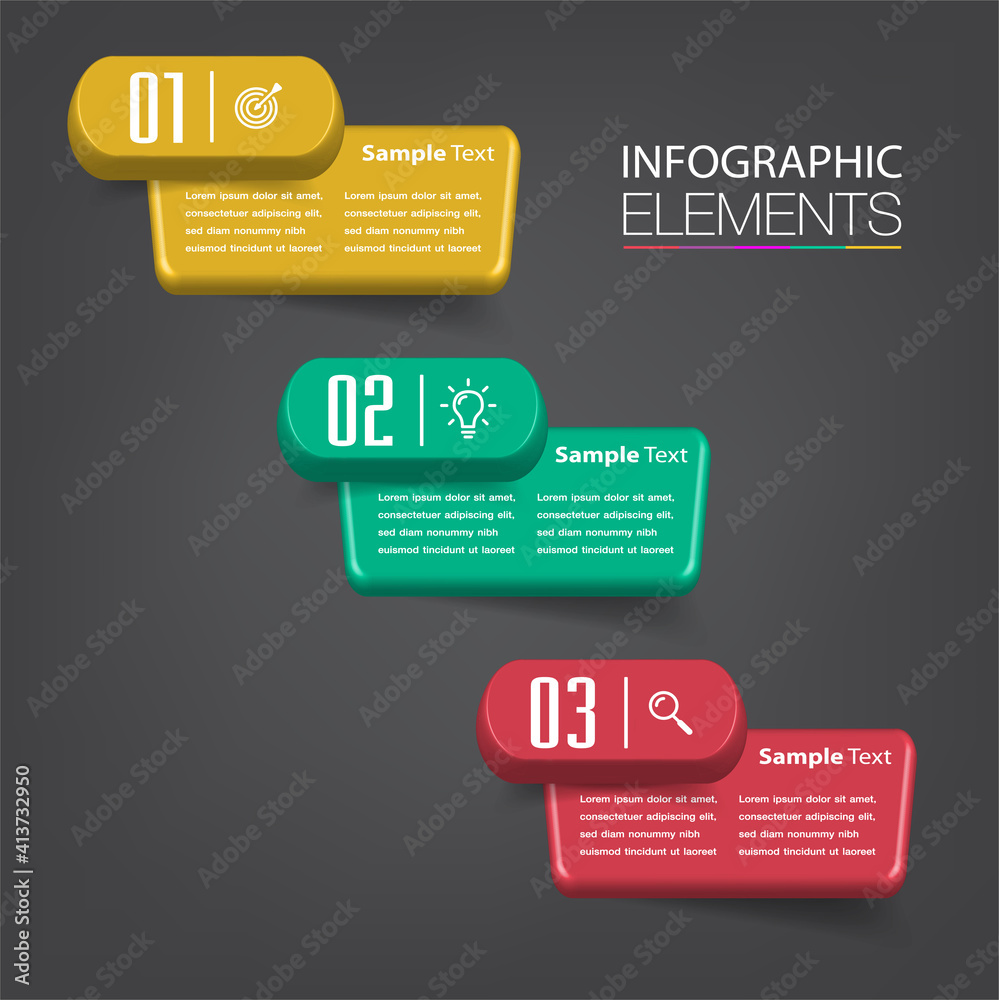 01

Sample Text

Lorem ipsum dolor sit amet, consectetuer adipiscing elit, sed diam nonummy nibh euismod tincidunt ut laoreet

Lorem ipsum dolor sit amet, consectetuer adipiscing elit, sed diam nonummy nibh euismod tincidunt ut laoreet

INFOGRAPHIC
ELEMENTS

02

Sample Text

Lorem ipsum dolor sit amet, consectetuer adipiscing elit, sed diam nonummy nibh euismod tincidunt ut laoreet

Lorem ipsum dolor sit amet, consectetuer adipiscing elit, sed diam nonummy nibh euismod tincidunt ut laoreet

03

Sample Text

Lorem ipsum dolor sit amet, consectetuer adipiscing elit, sed diam nonummy nibh euismod tincidunt ut laoreet

Lorem ipsum dolor sit amet, consectetuer adipiscing elit, sed diam nonummy nibh euismod tincidunt ut laoreet

Adobe Stock | #413732950