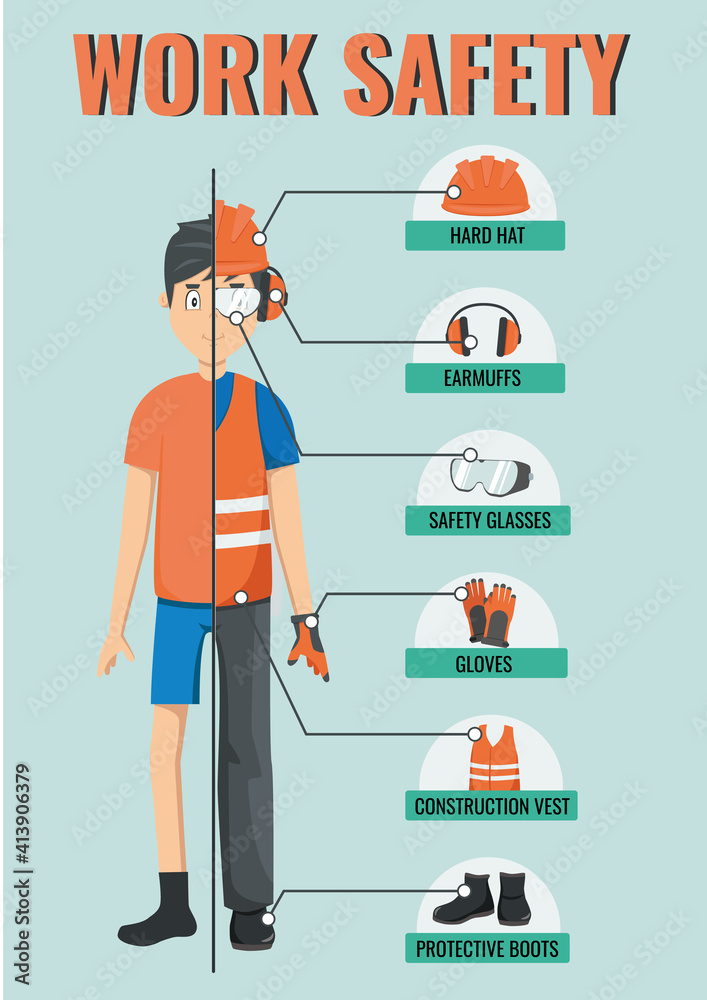 WORK SAFETY

HARD HAT

EARMUFFS

SAFETY GLASSES

GLOVES

CONSTRUCTION VEST

PROTECTIVE BOOTS

Adobe Stock | #413906379