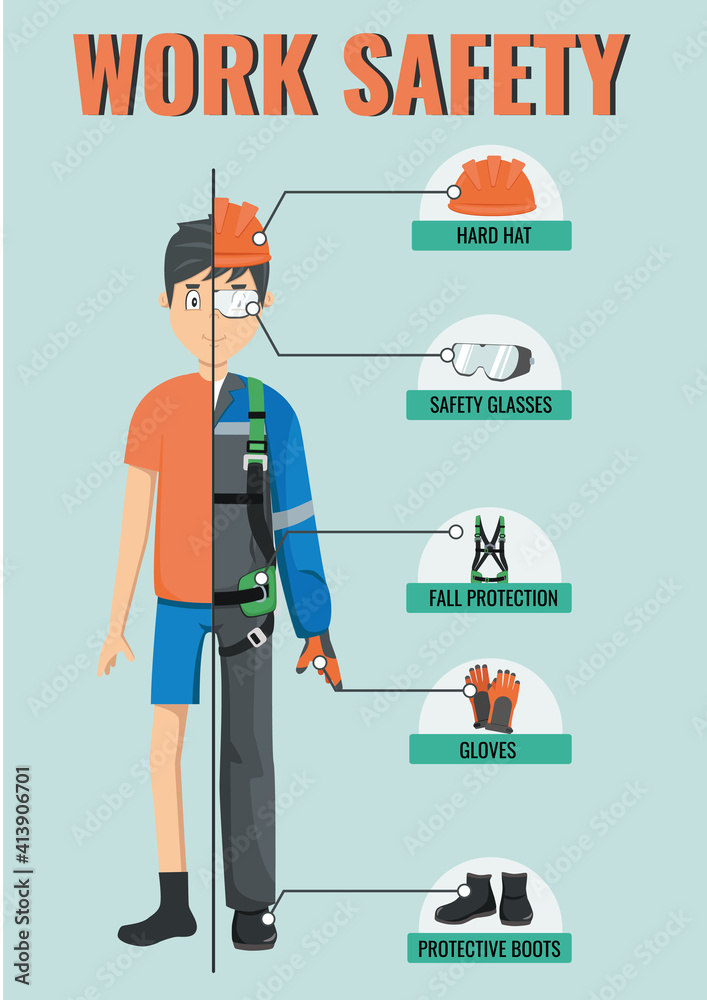 WORK SAFETY

HARD HAT

SAFETY GLASSES

FALL PROTECTION

GLOVES

PROTECTIVE BOOTS

Adobe Stock | #413906701