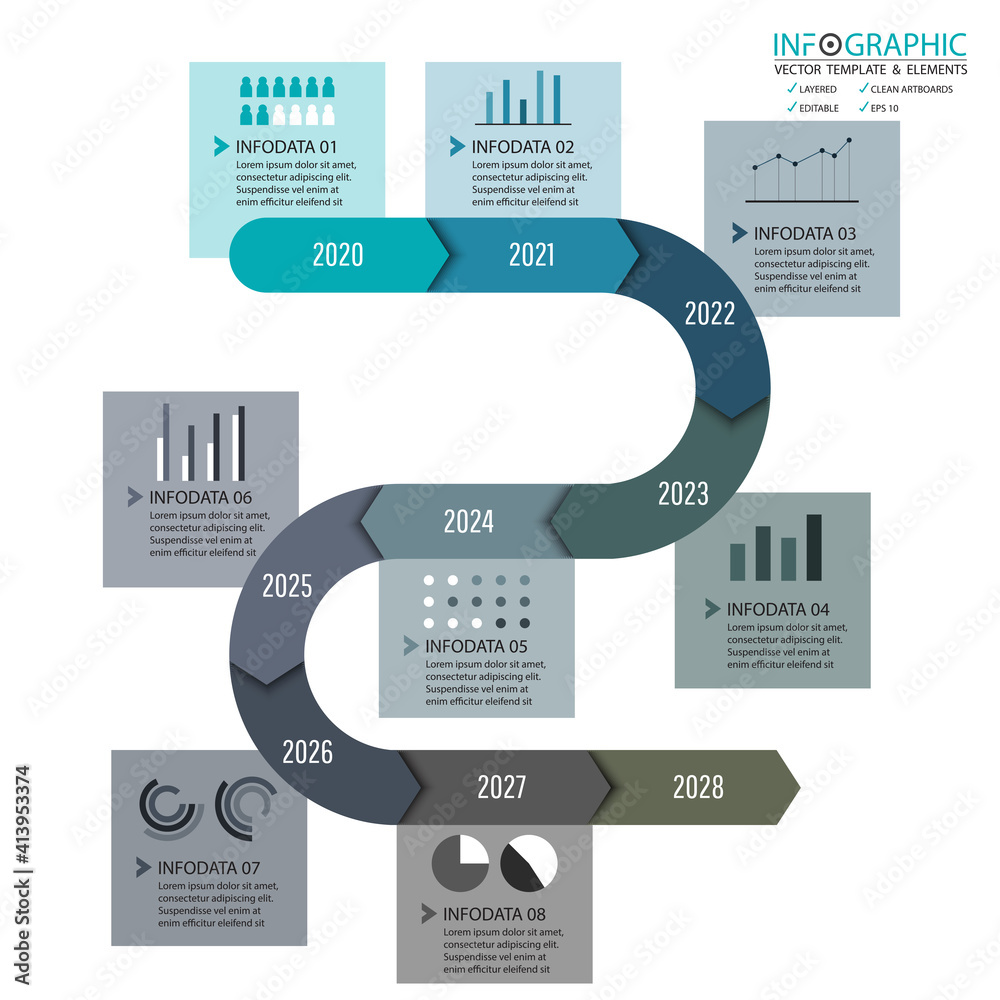 INFOGRAPHIC
VECTOR TEMPLATE & ELEMENTS
✓ LAYERED ✓ CLEAN ARTBOARDS
✓ EDITABLE ✓ EPS 10

INFODATA 01
Lorem ipsum dolor sit amet, consectetur adipiscing elit. Suspendisse vel enim at enim efficitur eleifend sit

INFODATA 02
Lorem ipsum dolor sit amet, consectetur adipiscing elit. Suspendisse vel enim at enim efficitur eleifend sit

INFODATA 03
Lorem ipsum dolor sit amet, consectetur adipiscing elit. Suspendisse vel enim at enim efficitur eleifend sit

2020
2021
2022
2023
2024
2025
2026
2027
2028

INFODATA 06
Lorem ipsum dolor sit amet, consectetur adipiscing elit. Suspendisse vel enim at enim efficitur eleifend sit

INFODATA 05
Lorem ipsum dolor sit amet, consectetur adipiscing elit. Suspendisse vel enim at enim efficitur eleifend sit

INFODATA 04
Lorem ipsum dolor sit amet, consectetur adipiscing elit. Suspendisse vel enim at enim efficitur eleifend sit

INFODATA 07
Lorem ipsum dolor sit amet, consectetur adipiscing elit. Suspendisse vel enim at enim efficitur eleifend sit

INFODATA 08
Lorem ipsum dolor sit amet, consectetur adipiscing elit. Suspendisse vel enim at enim efficitur eleifend sit

Adobe Stock | #413953374