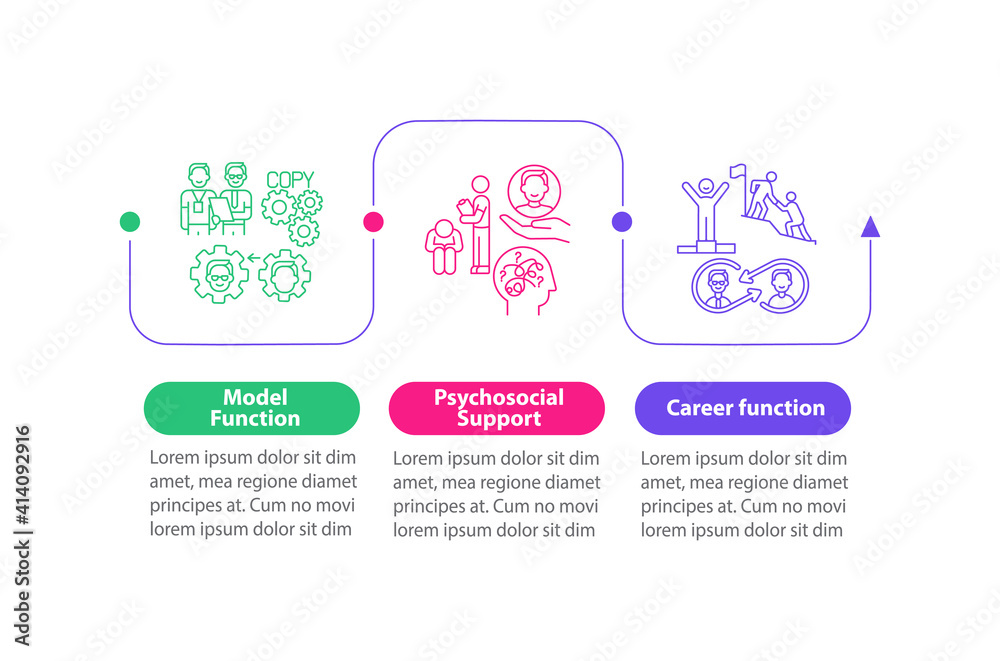 COPY

Model Function

Lorem ipsum dolor sit dim amet, mea regione diamet principes at. Cum no movi lorem ipsum dolor sit dim

Psychosocial Support

Lorem ipsum dolor sit dim amet, mea regione diamet principes at. Cum no movi lorem ipsum dolor sit dim

Career function

Lorem ipsum dolor sit dim amet, mea regione diamet principes at. Cum no movi lorem ipsum dolor sit dim

Adobe Stock | #414092916