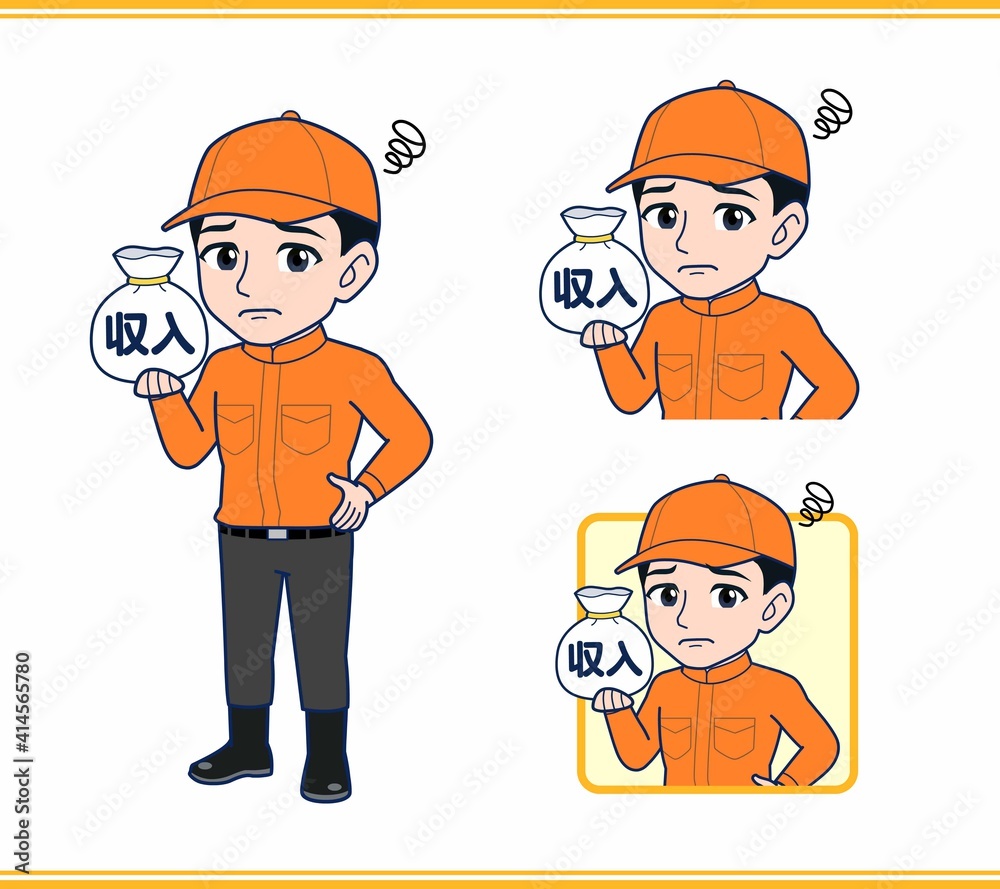 収入

収入

収入

Adobe Stock | #414565780